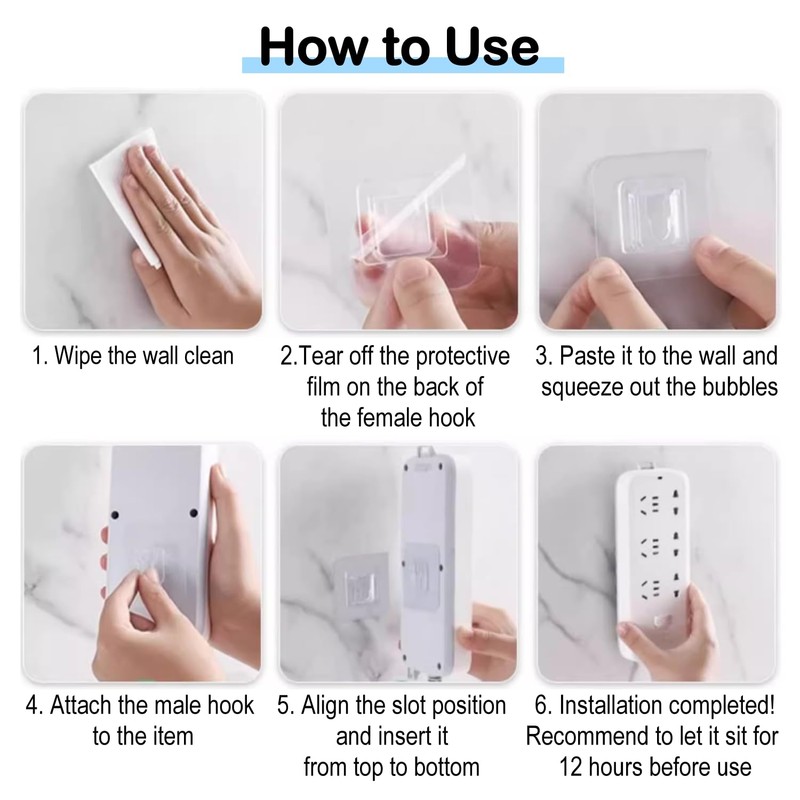 How to Use

1. Wipe the wall clean

2.Tear off the protective film on the back of the female hook

3. Paste it to the wall and squeeze out the bubbles

4. Attach the male hook to the item

5. Align the slot position and insert it from top to bottom

6. Installation completed! Recommend to let it sit for 12 hours before use