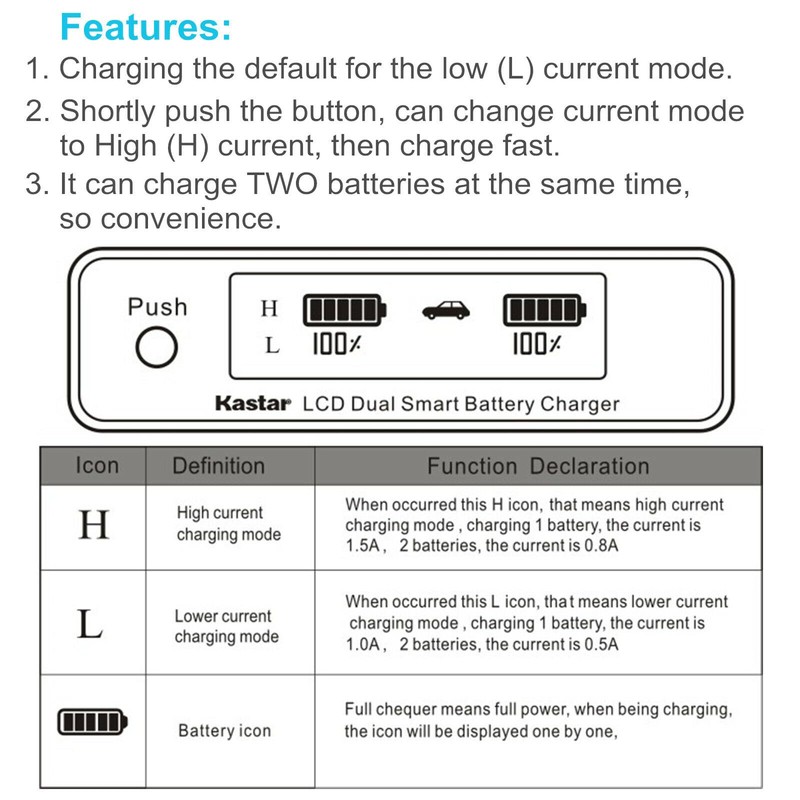 Features:
1. Charging the default for the low (L) current mode.
2. Shortly push the button, can change current mode to High (H) current, then charge fast.
3. It can charge TWO batteries at the same time, so convenience.

Push
H
L
100%
100%
Kastar LCD Dual Smart Battery Charger

| Icon | Definition | Function Declaration |
|---|---|---|
| H | High current charging mode | When occurred this H icon, that means high current charging mode , charging 1 battery, the current is 1.5A， 2 batteries, the current is 0.8A |
| L | Lower current charging mode | When occurred this L icon, that means lower current charging mode , charging 1 battery, the current is 1.0A， 2 batteries, the current is 0.5A |
|  | Battery icon | Full chequer means full power, when being charging, the icon will be displayed one by one, |