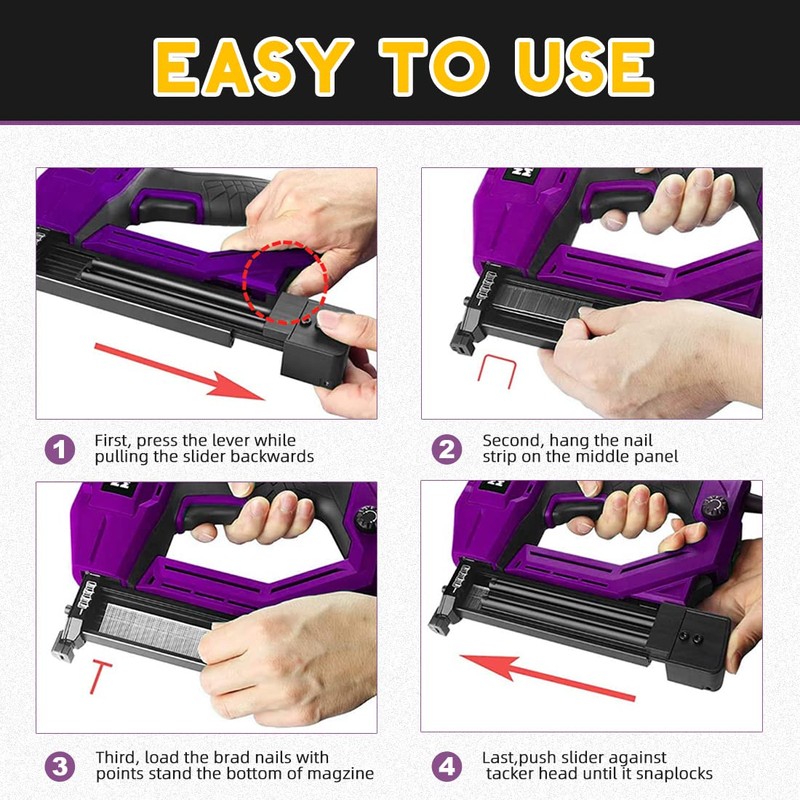 EASY TO USE

1 First, press the lever while pulling the slider backwards

2 Second, hang the nail strip on the middle panel

3 Third, load the brad nails with points stand the bottom of magzine

4 Last,push slider against tacker head until it snaplocks