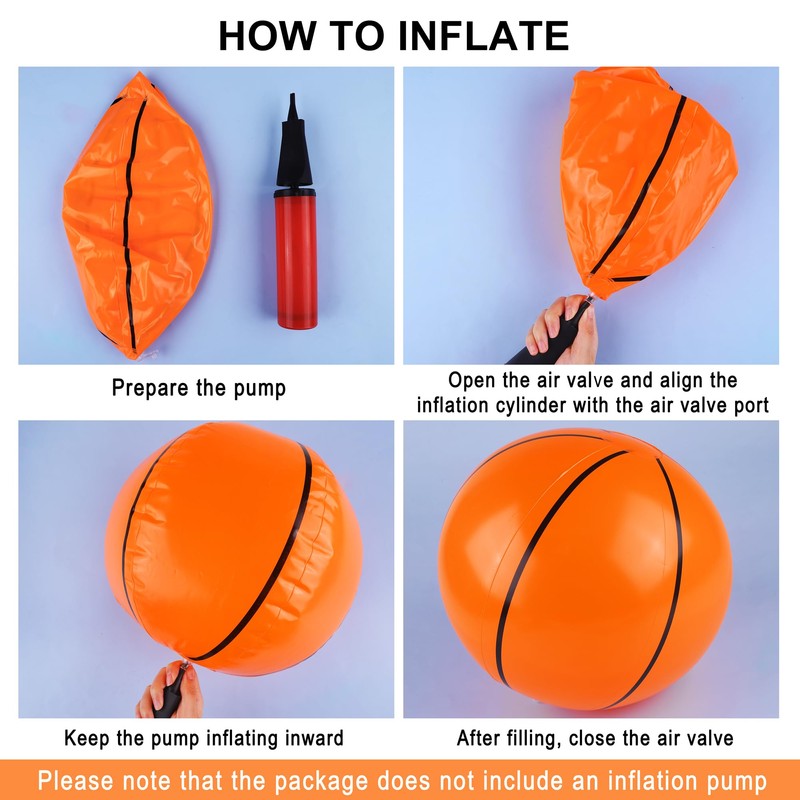 HOW TO INFLATE

Prepare the pump

Open the air valve and align the inflation cylinder with the air valve port

Keep the pump inflating inward

After filling, close the air valve

Please note that the package does not include an inflation pump