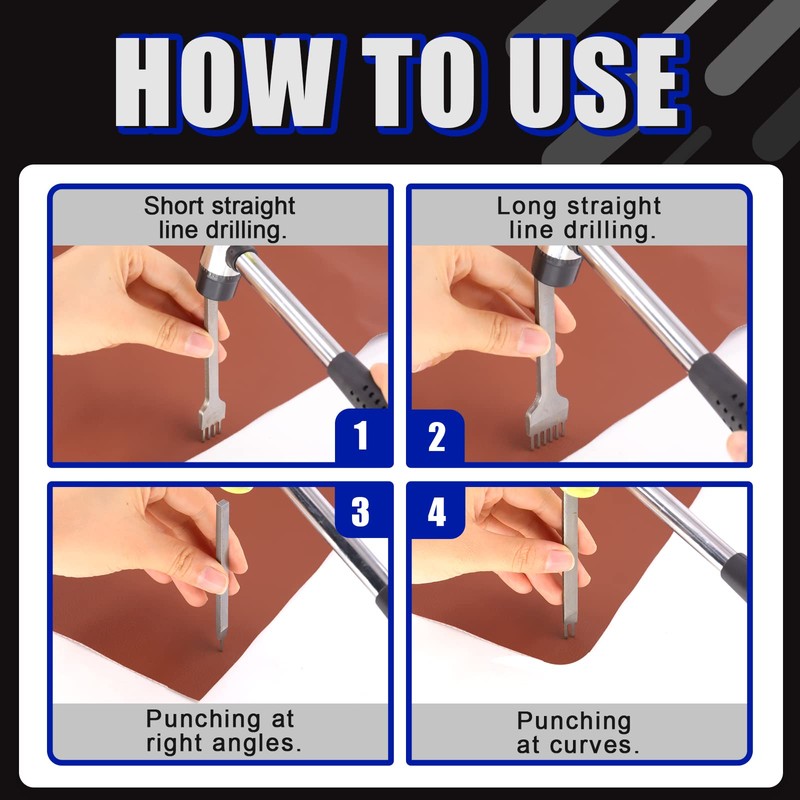 HOW TO USE

Short straight line drilling.

1

Long straight line drilling.

2

3

Punching at right angles.

4

Punching at curves.