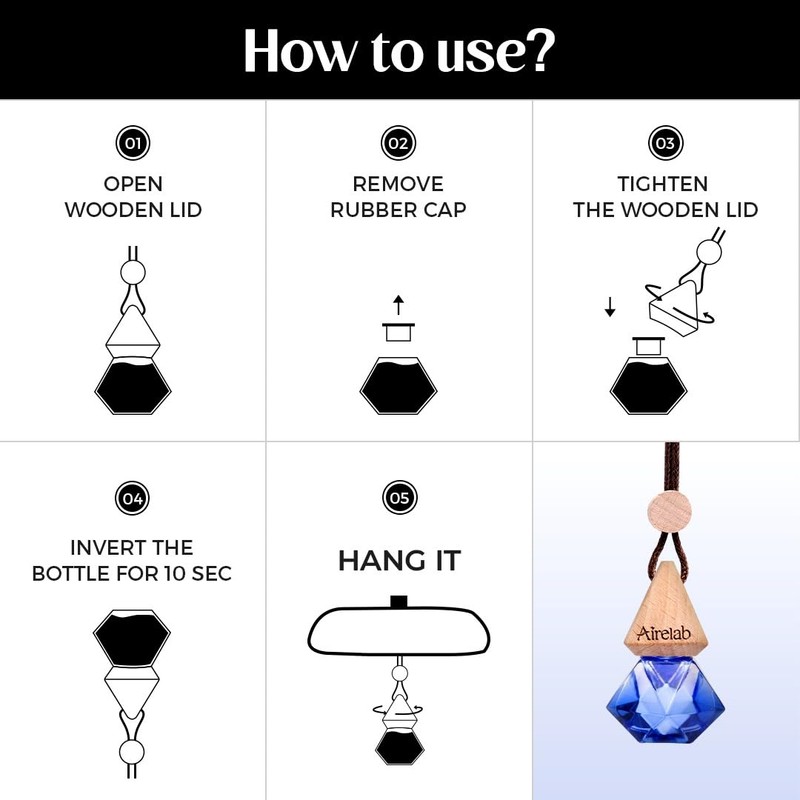 How to use?

01
OPEN WOODEN LID

02
REMOVE RUBBER CAP

03
TIGHTEN THE WOODEN LID

04
INVERT THE BOTTLE FOR 10 SEC

05
HANG IT

Airelab