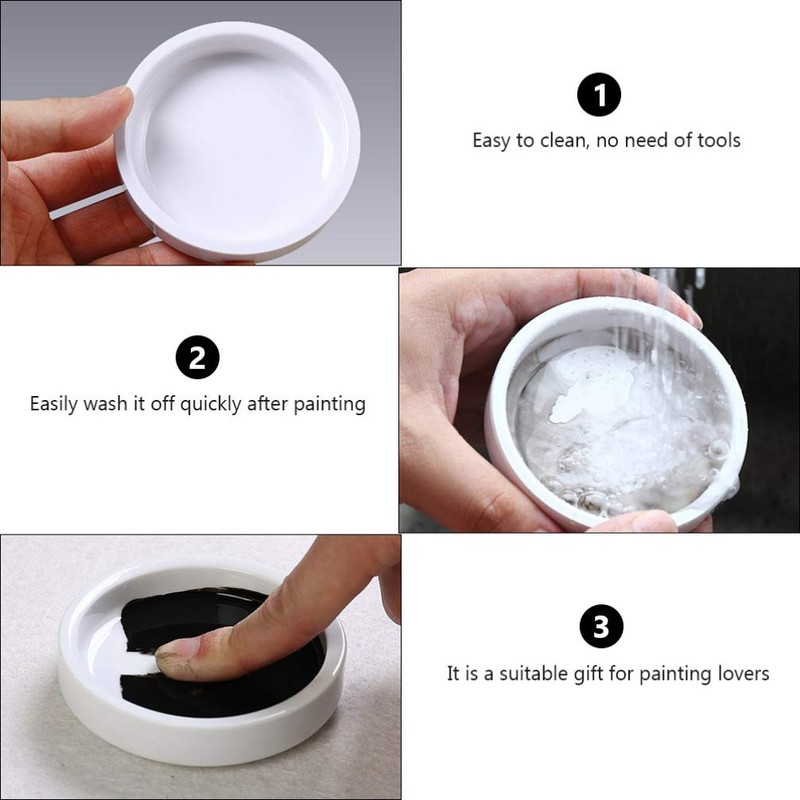 1
Easy to clean, no need of tools

2
Easily wash it off quickly after painting

3
It is a suitable gift for painting lovers