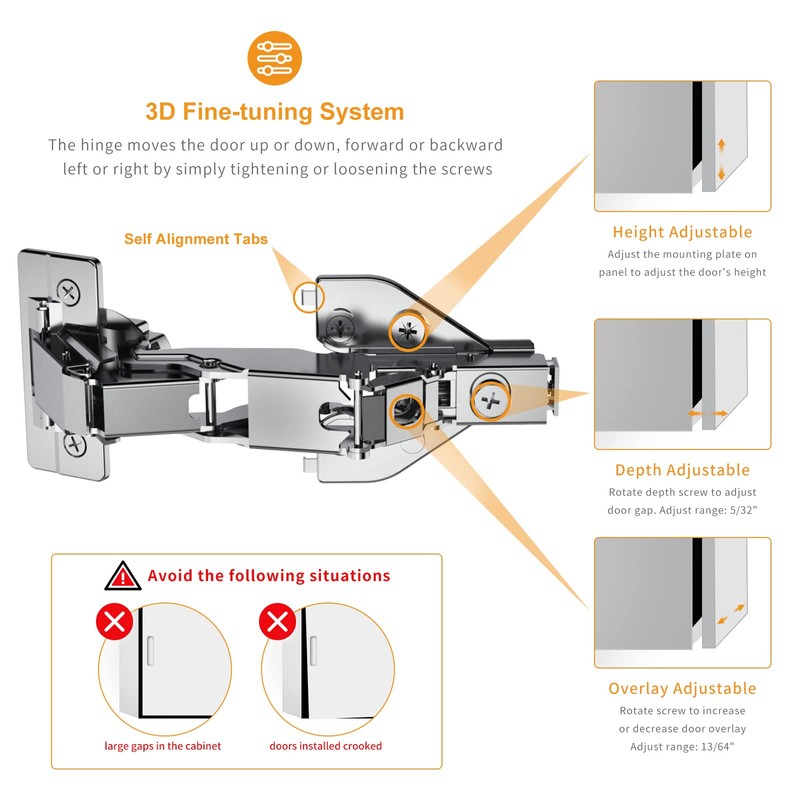 3D Fine-tuning System

The hinge moves the door up or down, forward or backward left or right by simply tightening or loosening the screws

Self Alignment Tabs

Height Adjustable

Adjust the mounting plate on panel to adjust the door's height

Depth Adjustable

Rotate depth screw to adjust door gap. Adjust range: 5/32"

Overlay Adjustable

Rotate screw to increase or decrease door overlay Adjust range: 13/64"

Avoid the following situations

large gaps in the cabinet

doors installed crooked