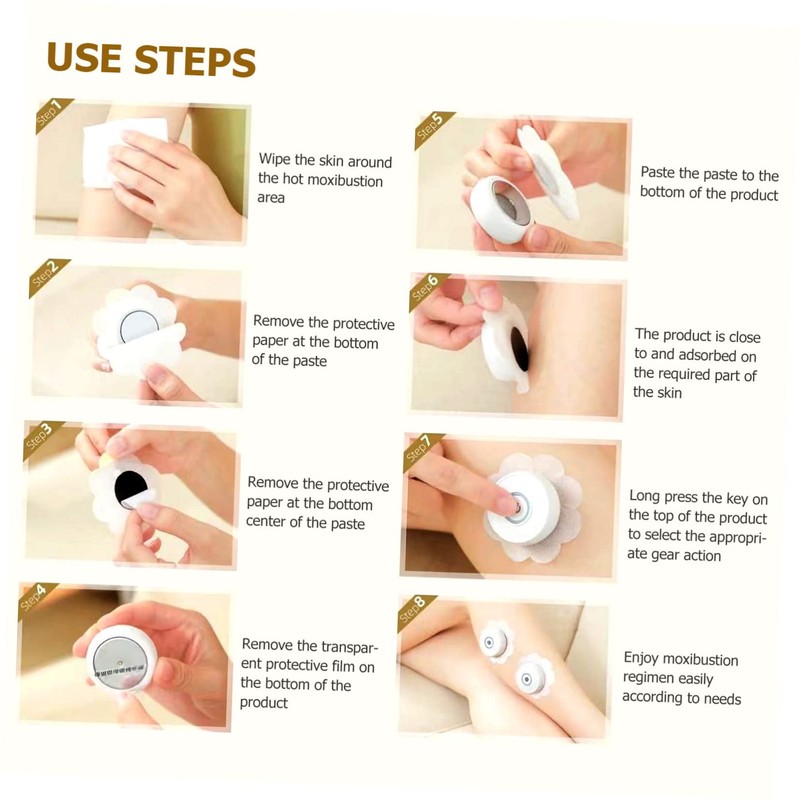 USE STEPS

Step1

Wipe the skin around the hot moxibustion area

Step2

Remove the protective paper at the bottom of the paste

Step3

Remove the protective paper at the bottom center of the paste

Step4

Remove the transparent protective film on the bottom of the product

Step5

Paste the paste to the bottom of the product

Step6

The product is close to and adsorbed on the required part of the skin

Step7

Long press the key on the top of the product to select the appropriate gear action

Step8

Enjoy moxibustion regimen easily according to needs