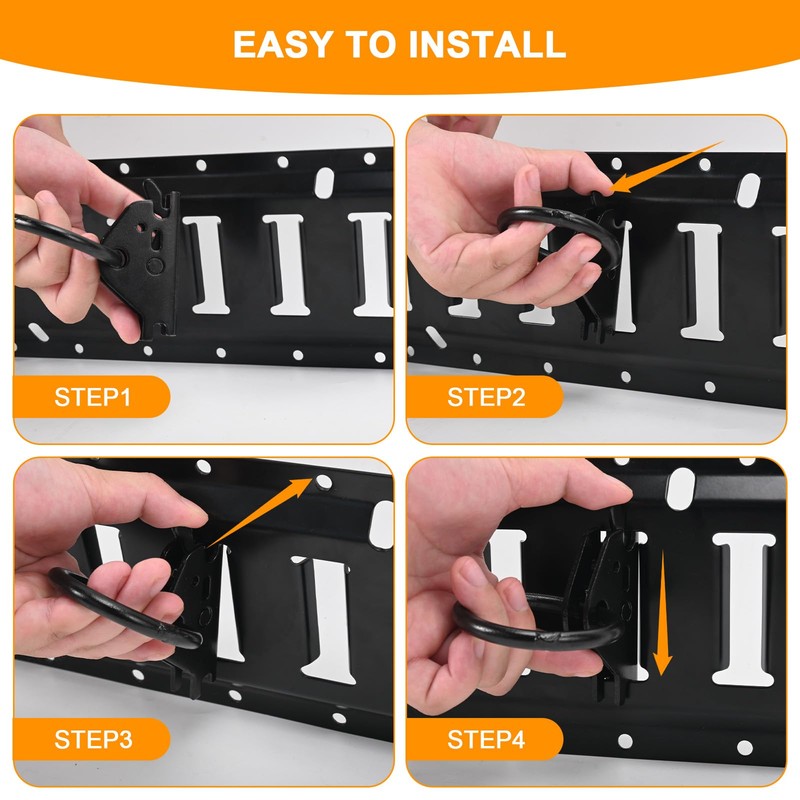 EASY TO INSTALL

STEP1

STEP2

STEP3

STEP4