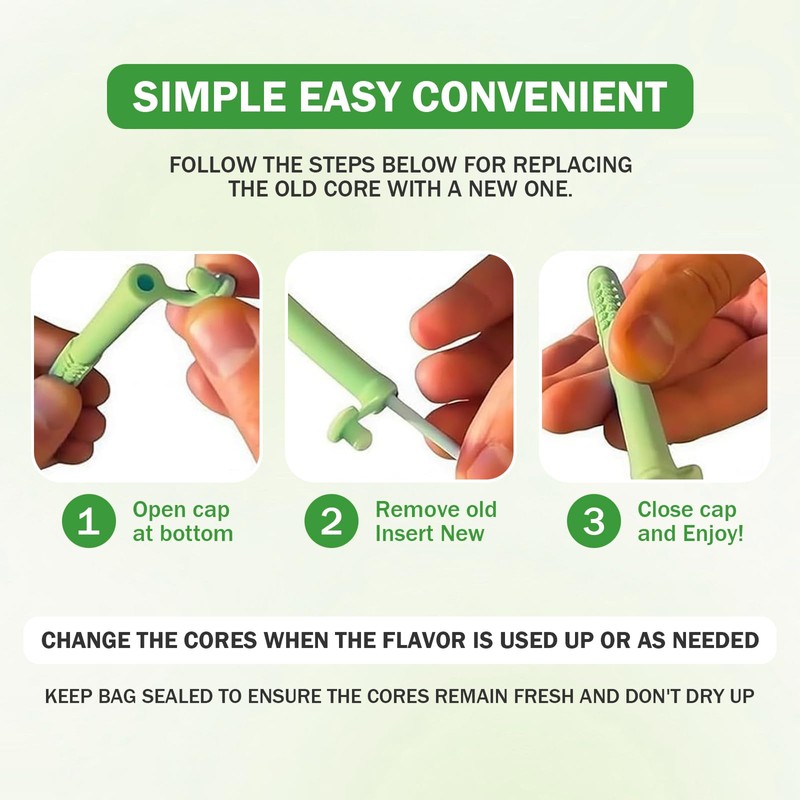 SIMPLE EASY CONVENIENT

FOLLOW THE STEPS BELOW FOR REPLACING THE OLD CORE WITH A NEW ONE.

1 Open cap at bottom

2 Remove old Insert New

3 Close cap and Enjoy!

CHANGE THE CORES WHEN THE FLAVOR IS USED UP OR AS NEEDED

KEEP BAG SEALED TO ENSURE THE CORES REMAIN FRESH AND DON'T DRY UP