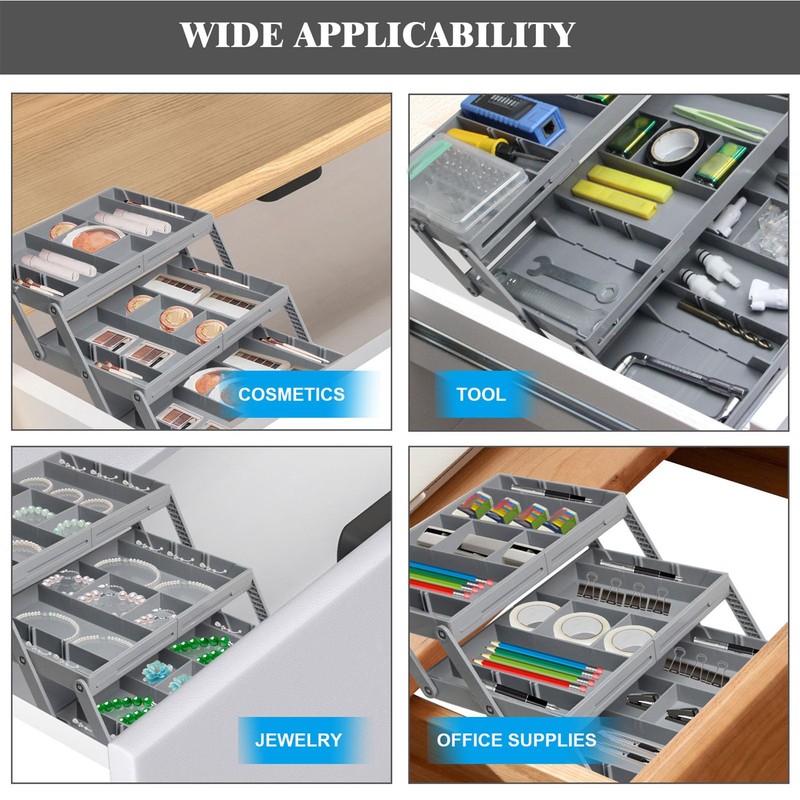 WIDE APPLICABILITY

COSMETICS

TOOL

JEWELRY

OFFICE SUPPLIES