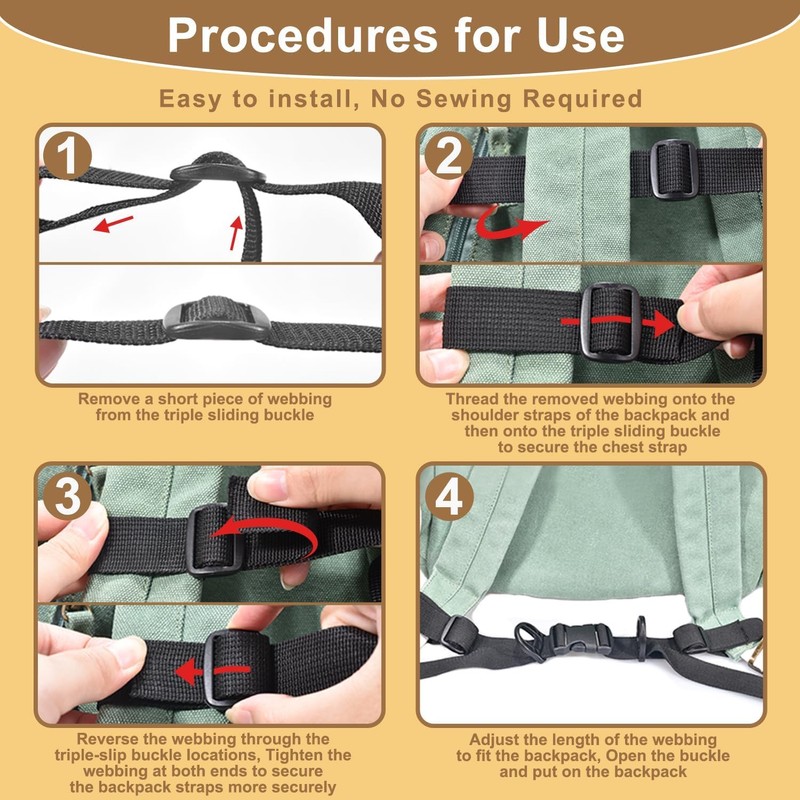 Procedures for Use

Easy to install, No Sewing Required

1

Remove a short piece of webbing from the triple sliding buckle

2

Thread the removed webbing onto the shoulder straps of the backpack and then onto the triple sliding buckle to secure the chest strap

3

Reverse the webbing through the triple-slip buckle locations, Tighten the webbing at both ends to secure the backpack straps more securely

4

Adjust the length of the webbing to fit the backpack, Open the buckle and put on the backpack