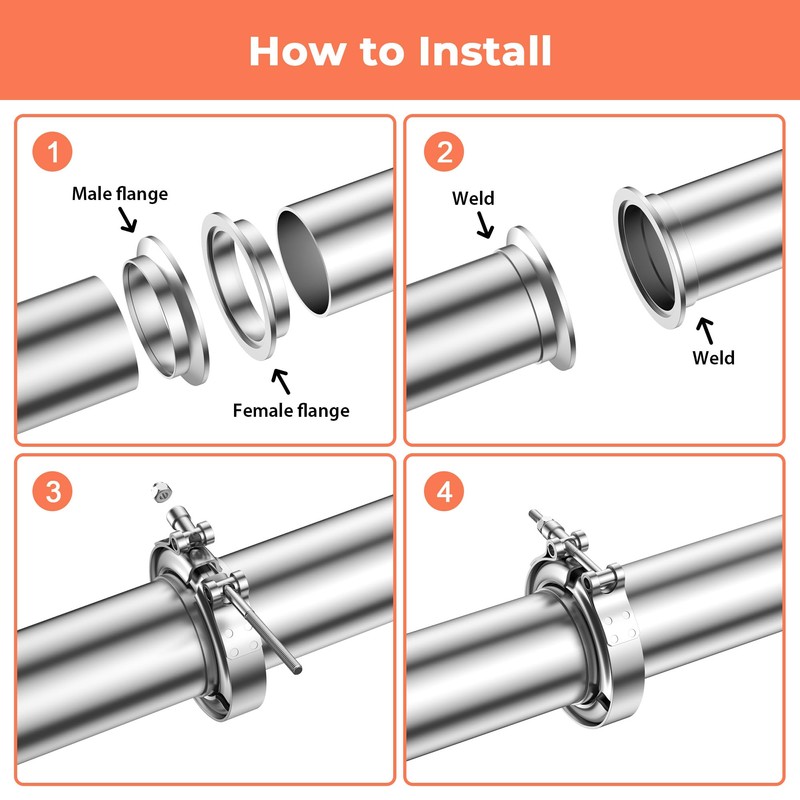 How to Install

1

Male flange

Female flange

2

Weld

Weld

3

4