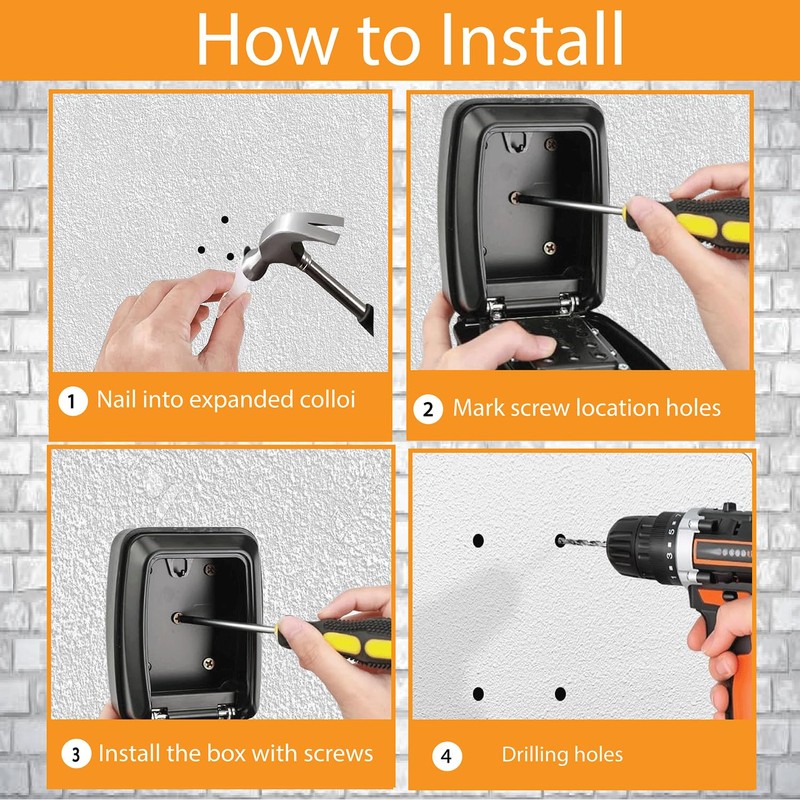 How to Install

1 Nail into expanded colloi

2 Mark screw location holes

3 Install the box with screws

4 Drilling holes