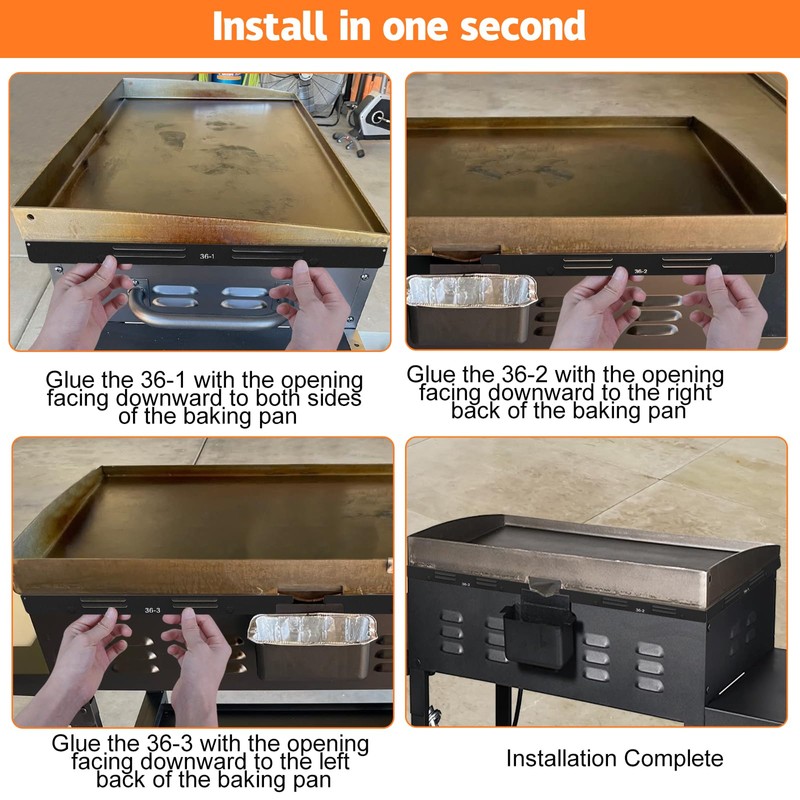 Install in one second

36-1

Glue the 36-1 with the opening facing downward to both sides of the baking pan

36-2

Glue the 36-2 with the opening facing downward to the right back of the baking pan

36-3

Glue the 36-3 with the opening facing downward to the left back of the baking pan

36-3

36-2

Installation Complete