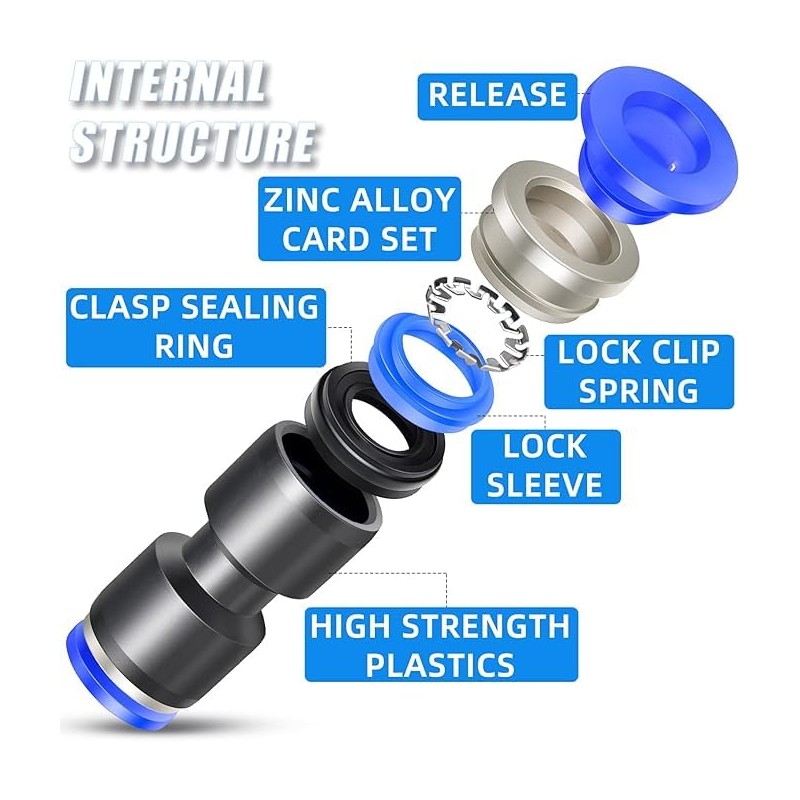 INTERNAL STRUCTURE

RELEASE

ZINC ALLOY CARD SET

CLASP SEALING RING

LOCK CLIP SPRING

LOCK SLEEVE

HIGH STRENGTH PLASTICS