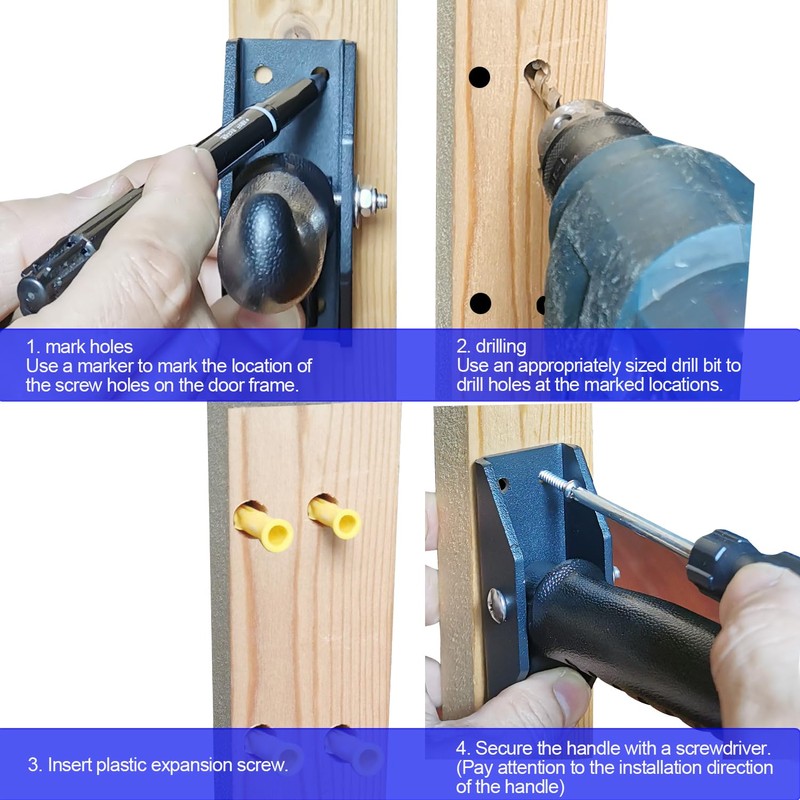 1. mark holes
Use a marker to mark the location of the screw holes on the door frame.

2. drilling
Use an appropriately sized drill bit to drill holes at the marked locations.

3. Insert plastic expansion screw.

4. Secure the handle with a screwdriver. (Pay attention to the installation direction of the handle)