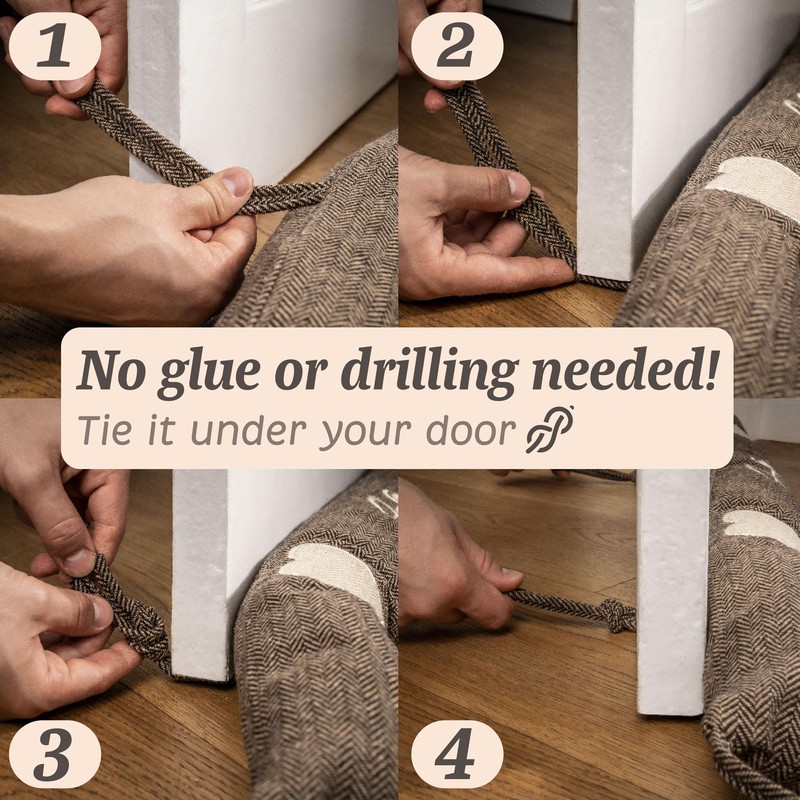 1

2

No glue or drilling needed!

Tie it under your door

3

4