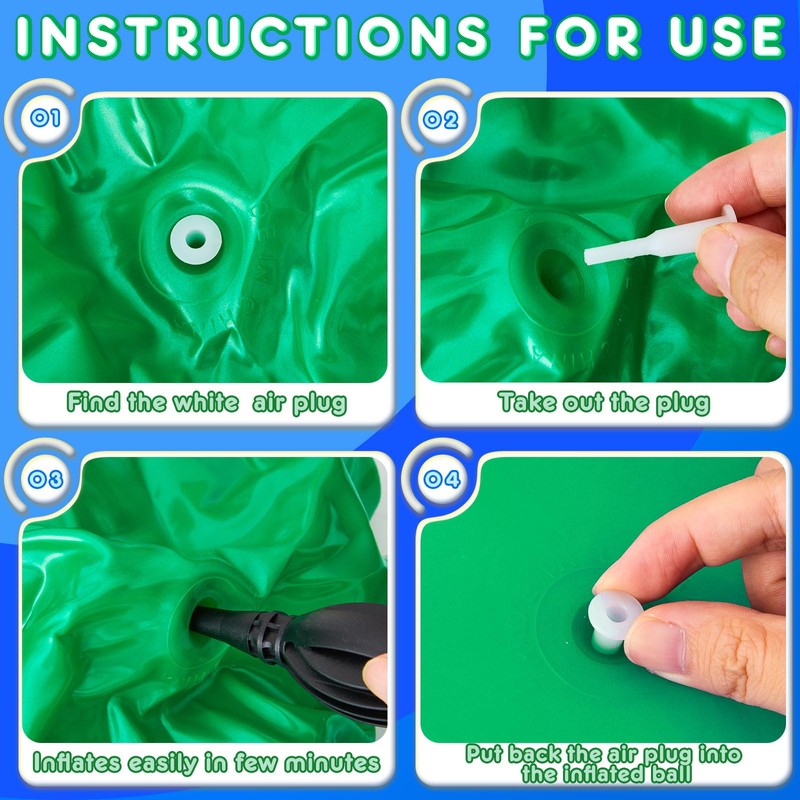 INSTRUCTIONS FOR USE

01

Find the white air plug

02

Take out the plug

03

Inflates easily in few minutes

04

Put back the air plug into the inflated ball