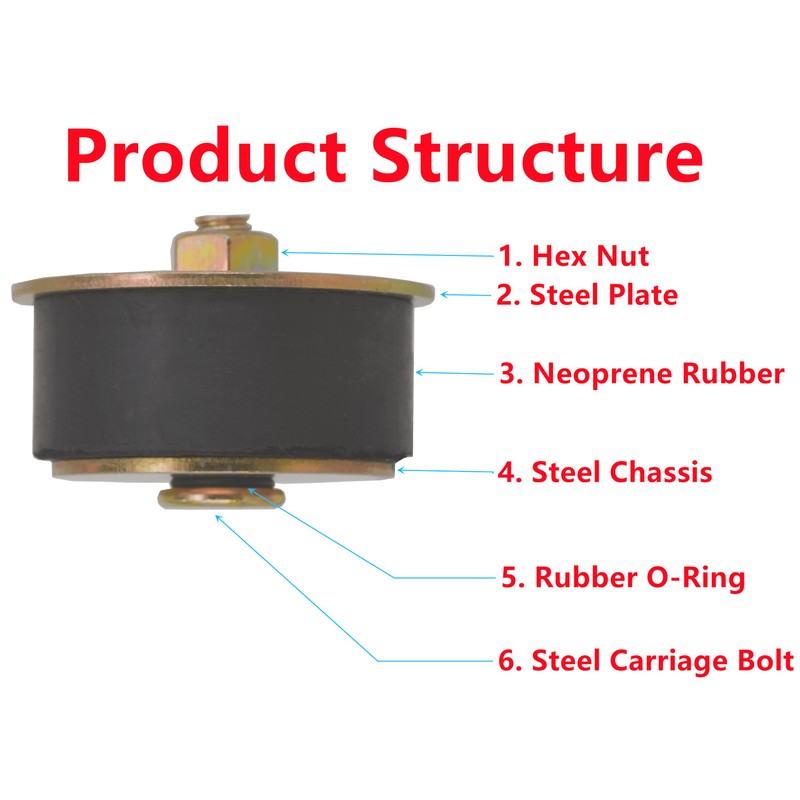 Product Structure

1. Hex Nut
2. Steel Plate
3. Neoprene Rubber
4. Steel Chassis
5. Rubber O-Ring
6. Steel Carriage Bolt