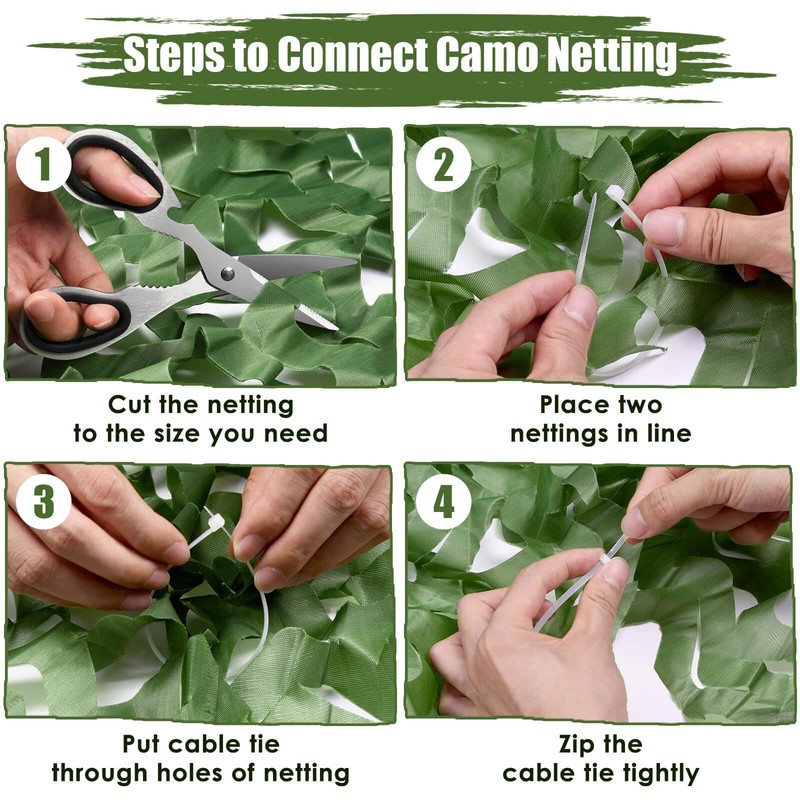 Steps to Connect Camo Netting

1

Cut the netting to the size you need

2

Place two nettings in line

3

Put cable tie through holes of netting

4

Zip the cable tie tightly