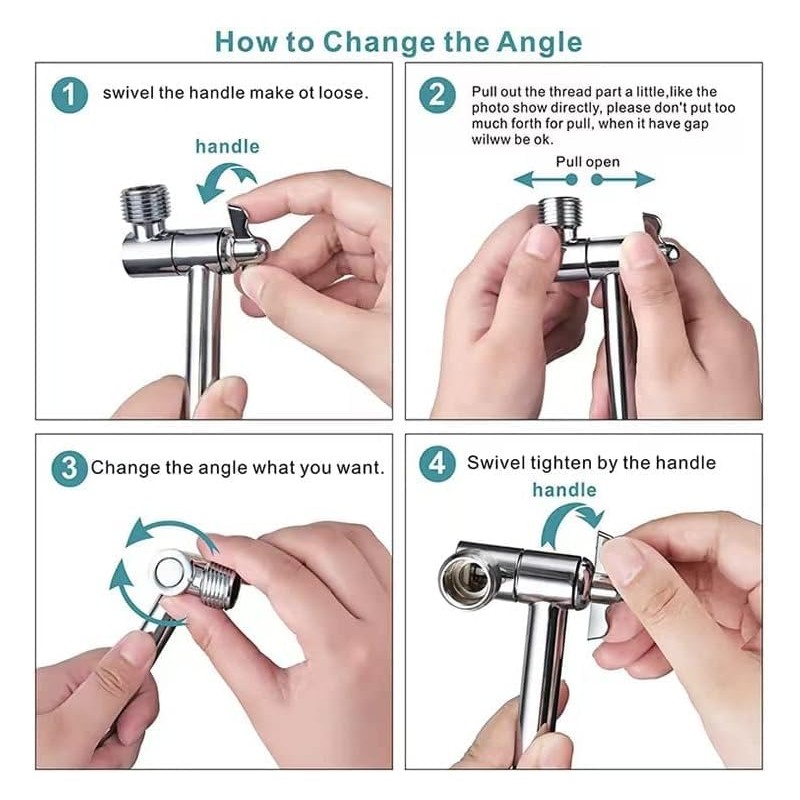 How to Change the Angle

1 swivel the handle make ot loose.

handle

2 Pull out the thread part a little,like the photo show directly, please don't put too much forth for pull, when it have gap wilww be ok.

Pull open

3 Change the angle what you want.

4 Swivel tighten by the handle

handle