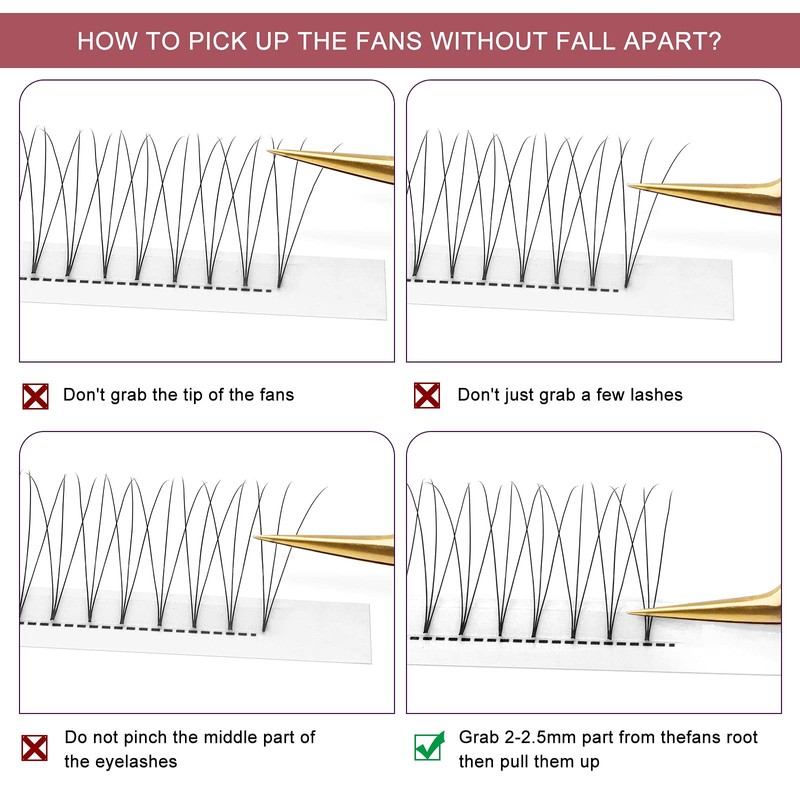 HOW TO PICK UP THE FANS WITHOUT FALL APART?

Don't grab the tip of the fans

Don't just grab a few lashes

Do not pinch the middle part of the eyelashes

Grab 2-2.5mm part from thefans root then pull them up