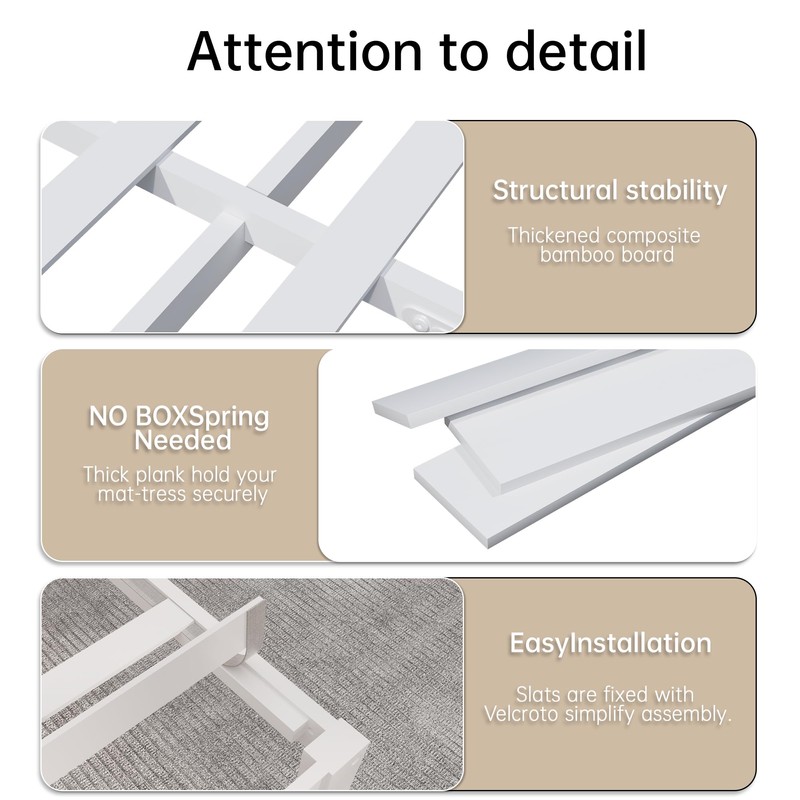 Attention to detail

Structural stability

Thickened composite bamboo board

NO BOXSpring Needed

Thick plank hold your mat-tress securely

EasyInstallation

Slats are fixed with Velcroto simplify assembly.