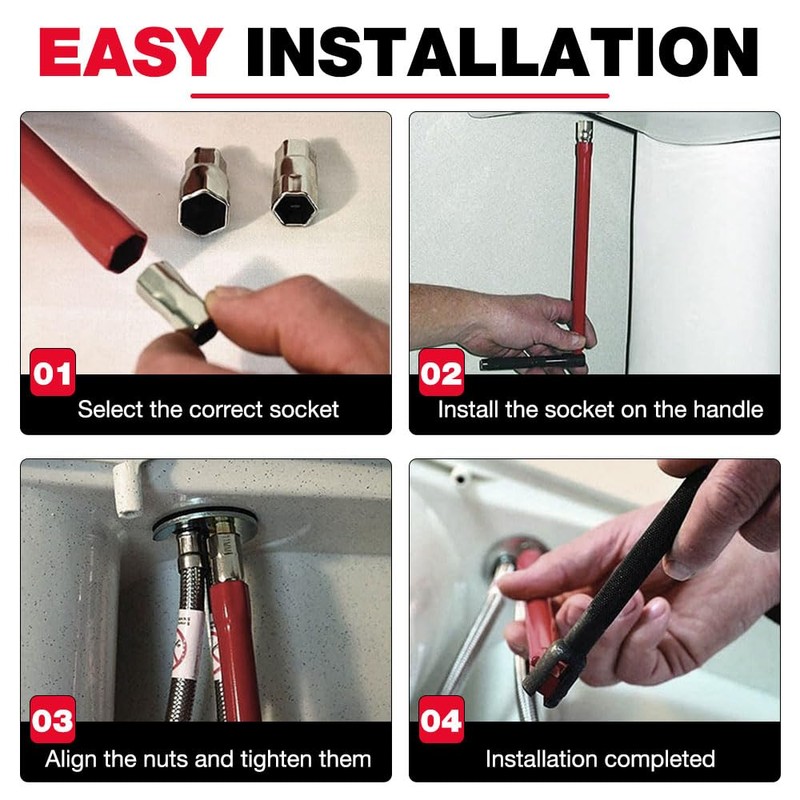 EASY INSTALLATION

01
Select the correct socket

02
Install the socket on the handle

03
Align the nuts and tighten them

04
Installation completed