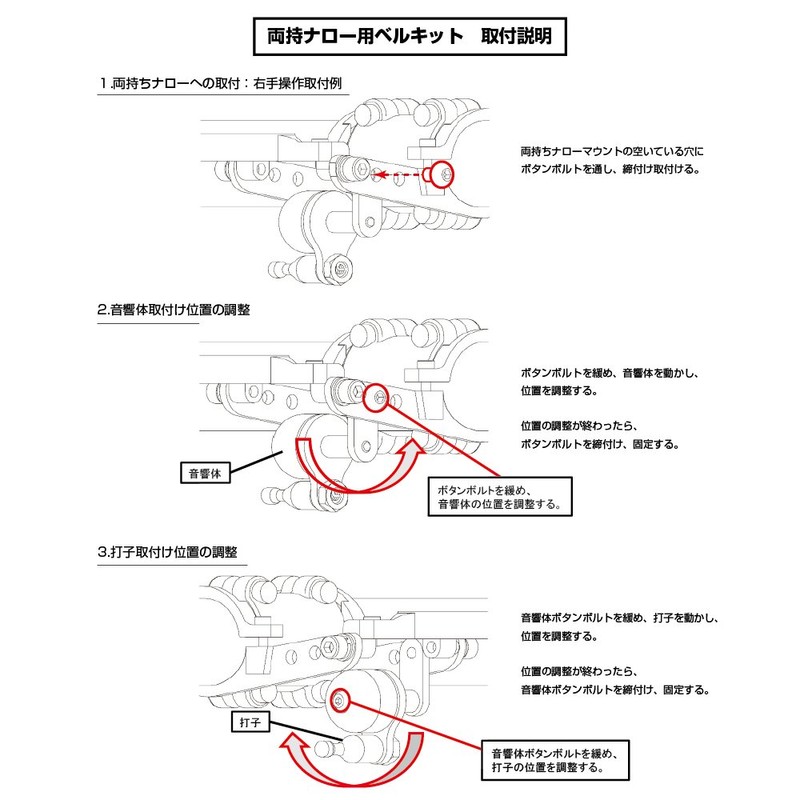 両持ナロー用ベルキット　取付説明

1.両持ちナローへの取付：右手操作取付例

両持ちナローマウントの空いている穴にボタンボルトを通し、締付け取付ける。

2.音響体取付け位置の調整

ボタンボルトを緩め、音響体を動かし、位置を調整する。

位置の調整が終わったら、ボタンボルトを締付け、固定する。

音響体

ボタンボルトを緩め、音響体の位置を調整する。

3.打子取付け位置の調整

音響体ボタンボルトを緩め、打子を動かし、位置を調整する。

位置の調整が終わったら、音響体ボタンボルトを締付け、固定する。

打子

音響体ボタンボルトを緩め、打子の位置を調整する。