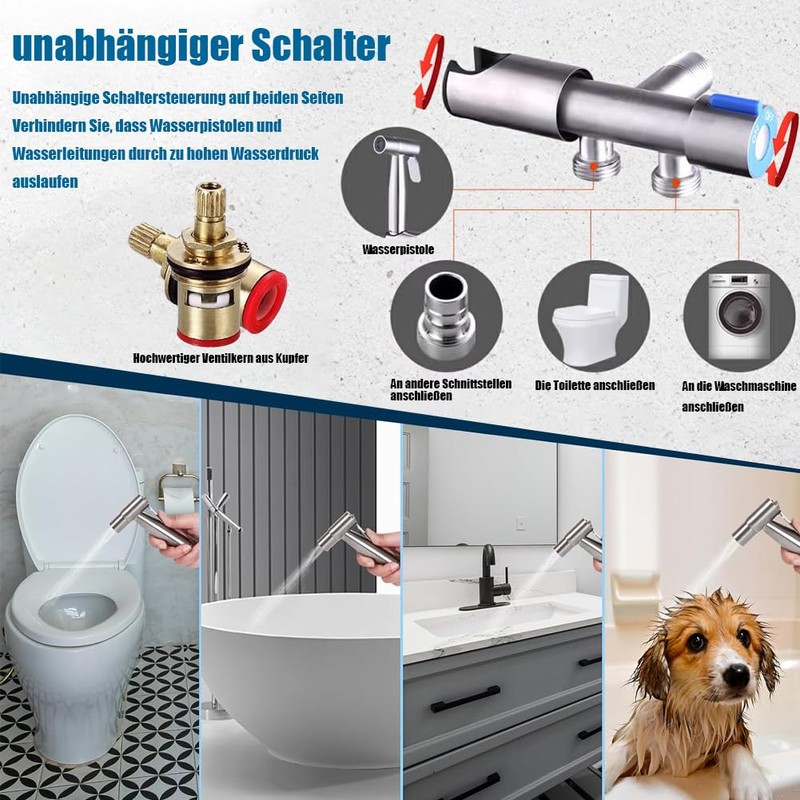 unabhängiger Schalter

Unabhängige Schaltersteuerung auf beiden Seiten Verhindern Sie, dass Wasserpistolen und Wasserleitungen durch zu hohen Wasserdruck auslaufen

Hochwertiger Ventilkern aus Kupfer

Wasserpistole

An andere Schnittstellen anschließen

Die Toilette anschließen

An die Waschmaschine anschließen