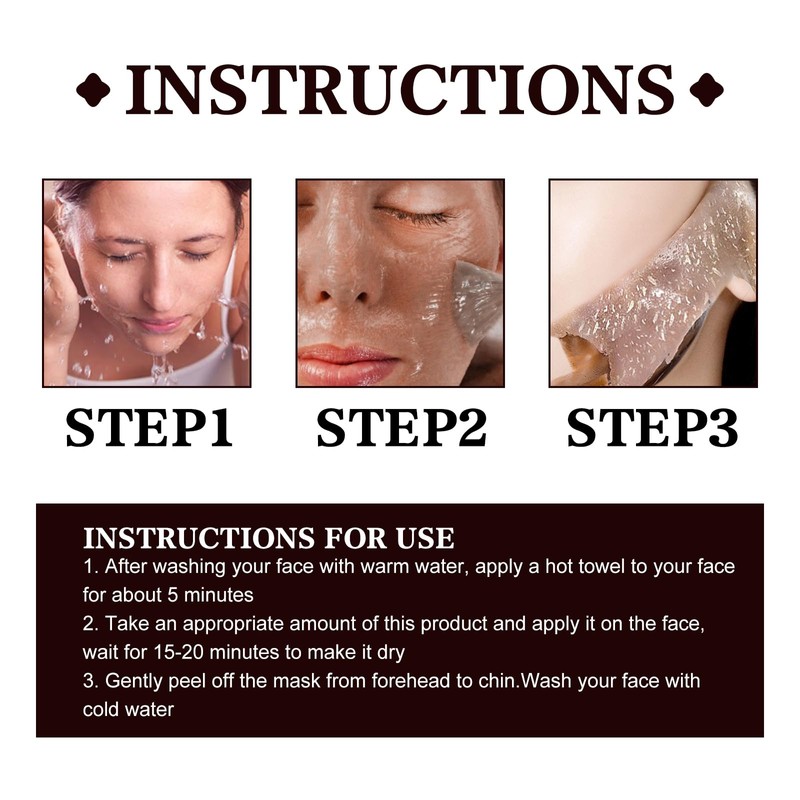 INSTRUCTIONS

STEP1 STEP2 STEP3

INSTRUCTIONS FOR USE
1. After washing your face with warm water, apply a hot towel to your face for about 5 minutes
2. Take an appropriate amount of this product and apply it on the face, wait for 15-20 minutes to make it dry
3. Gently peel off the mask from forehead to chin.Wash your face with cold water