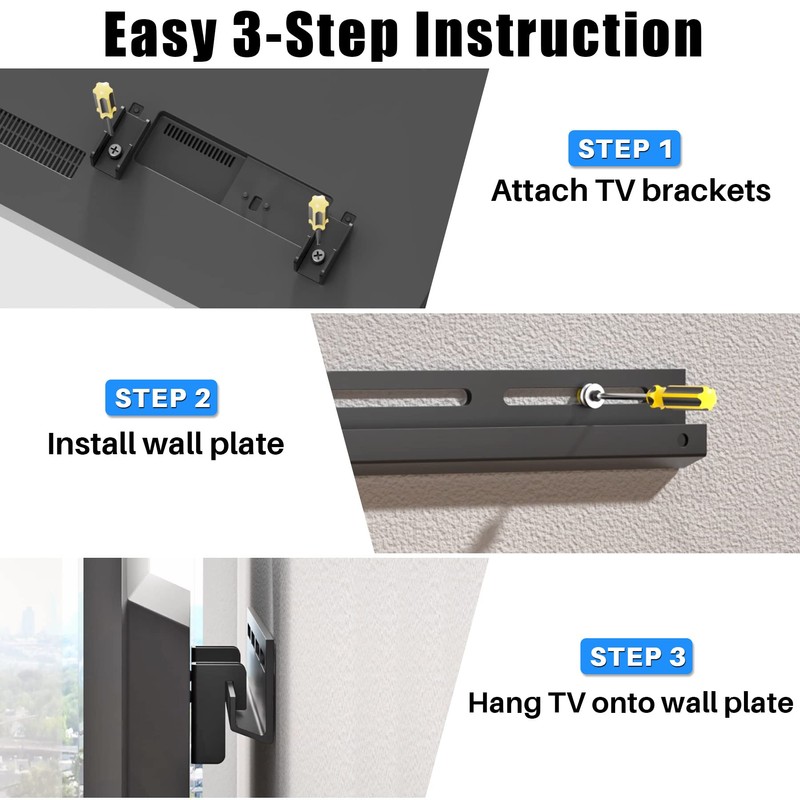 Easy 3-Step Instruction

STEP 1
Attach TV brackets

STEP 2
Install wall plate

STEP 3
Hang TV onto wall plate