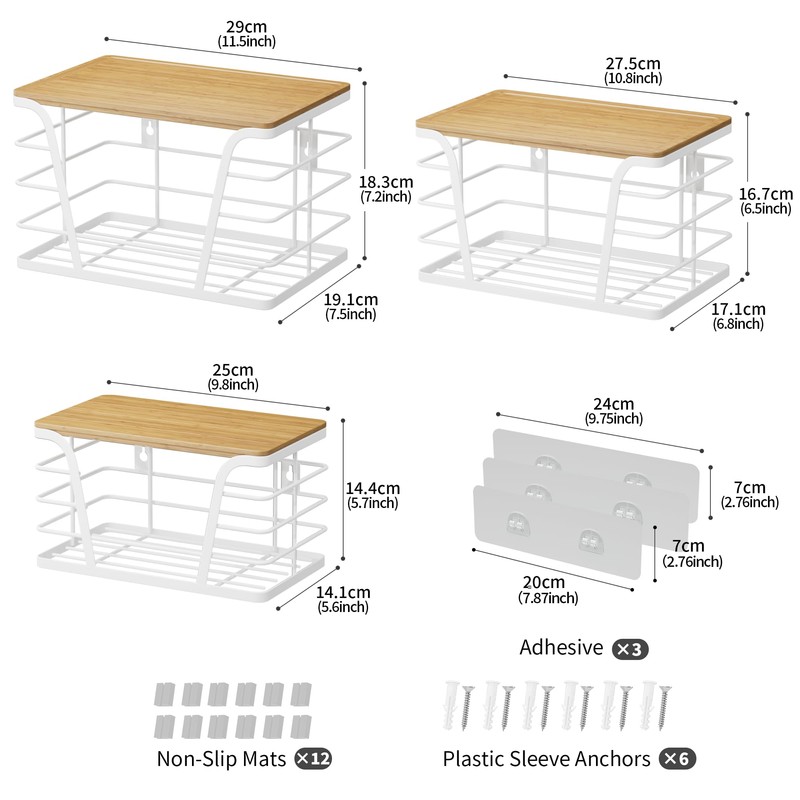 29cm
(11.5inch)

18.3cm
(7.2inch)

19.1cm
(7.5inch)

27.5cm
(10.8inch)

16.7cm
(6.5inch)

17.1cm
(6.8inch)

25cm
(9.8inch)

14.4cm
(5.7inch)

14.1cm
(5.6inch)

24cm
(9.75inch)

7cm
(2.76inch)

7cm
(2.76inch)

20cm
(7.87inch)

Adhesive ×3

Non-Slip Mats ×12

Plastic Sleeve Anchors ×6