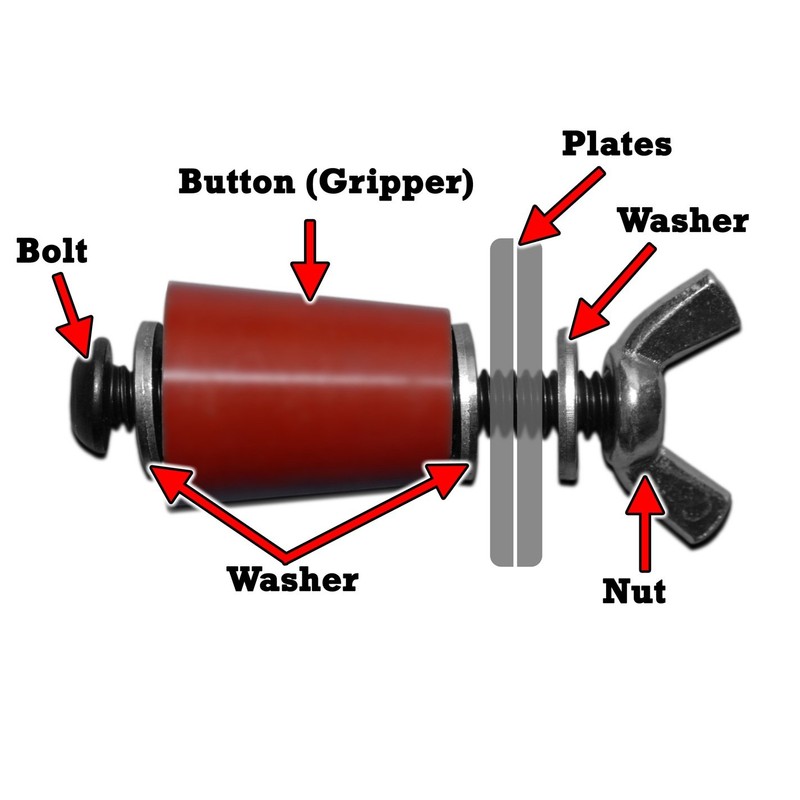 Plates
Button (Gripper)
Washer
Bolt
Washer
Nut