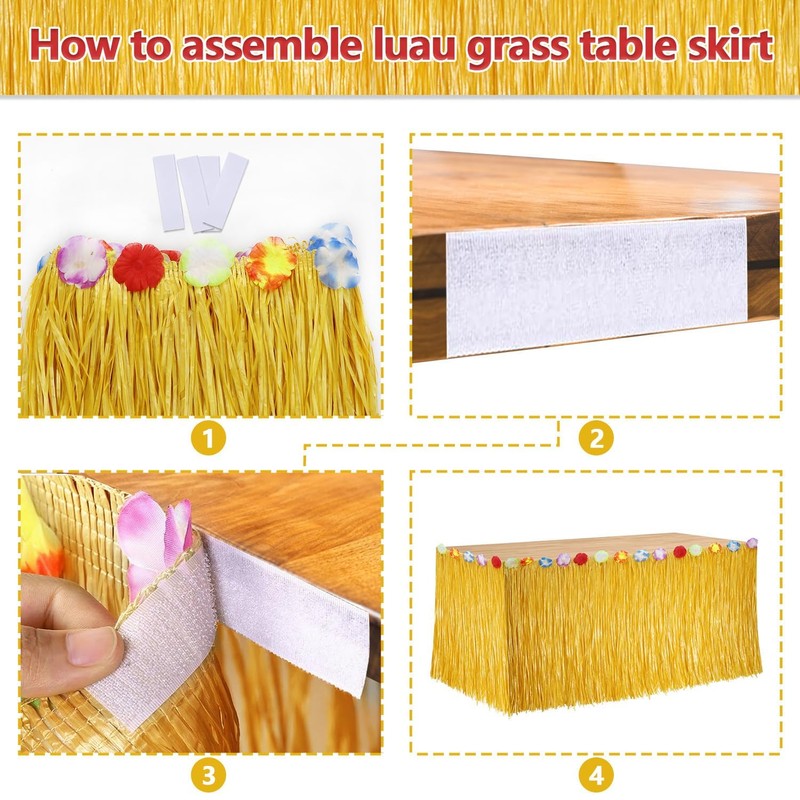 How to assemble luau grass table skirt

1

2

3

4