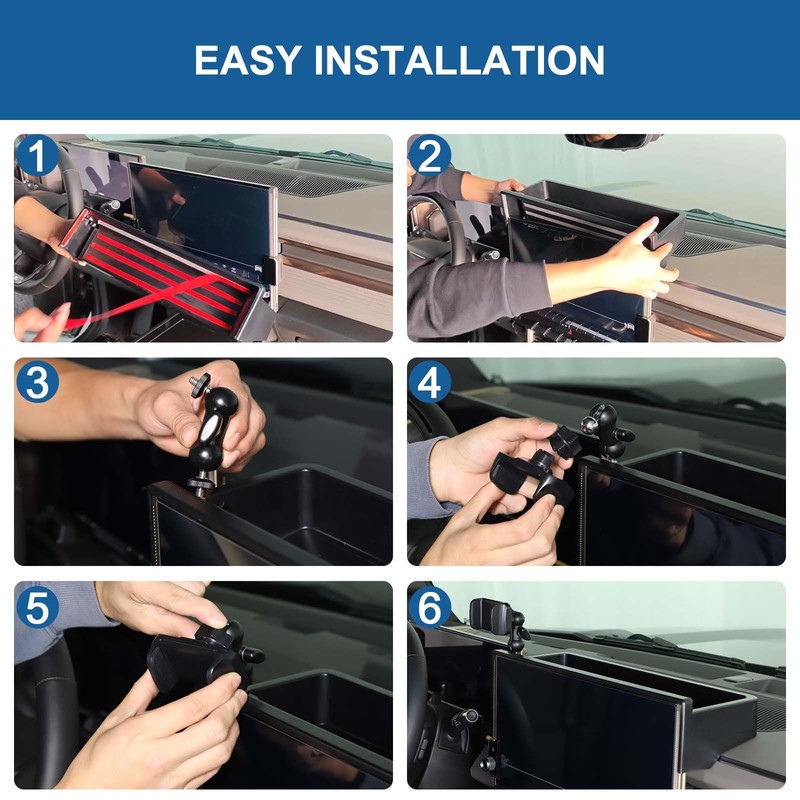 EASY INSTALLATION

1

2

3

4

5

6