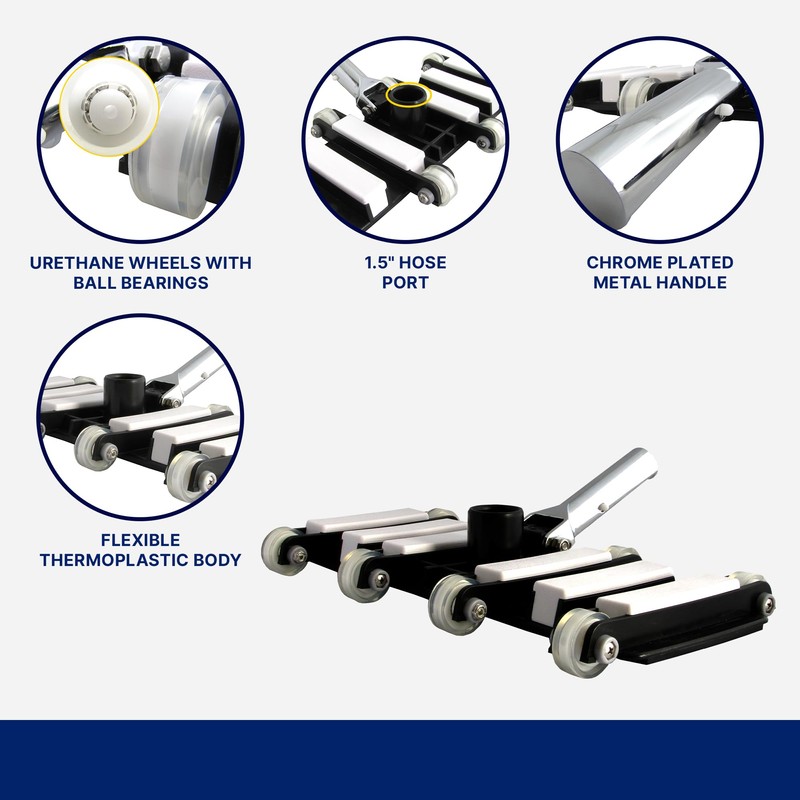 URETHANE WHEELS WITH BALL BEARINGS

1.5" HOSE PORT

CHROME PLATED METAL HANDLE

FLEXIBLE THERMOPLASTIC BODY