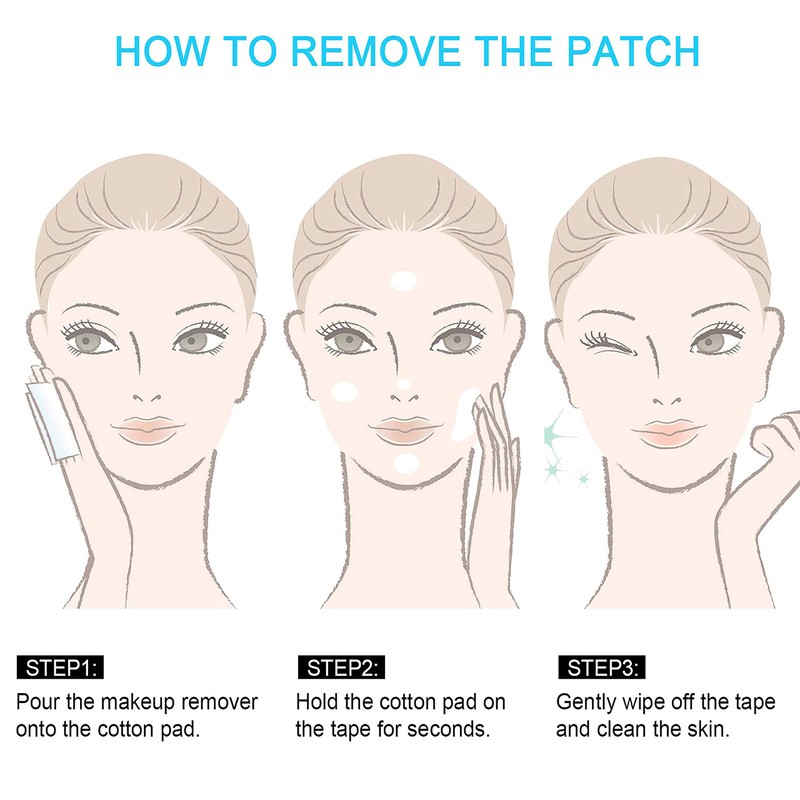 HOW TO REMOVE THE PATCH

STEP1:
Pour the makeup remover onto the cotton pad.

STEP2:
Hold the cotton pad on the tape for seconds.

STEP3:
Gently wipe off the tape and clean the skin.