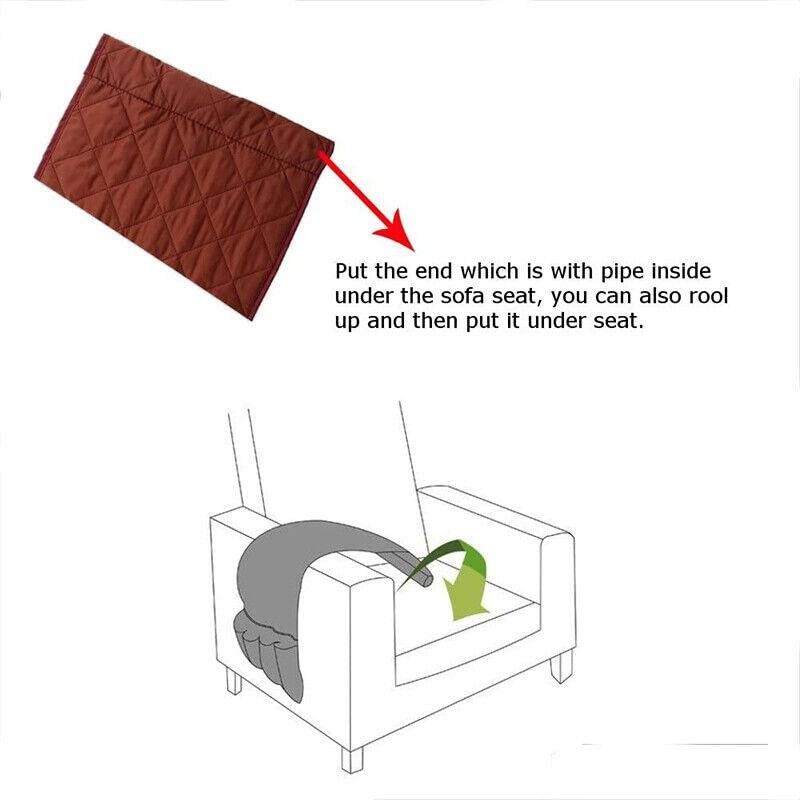 Put the end which is with pipe inside under the sofa seat, you can also rool up and then put it under seat.