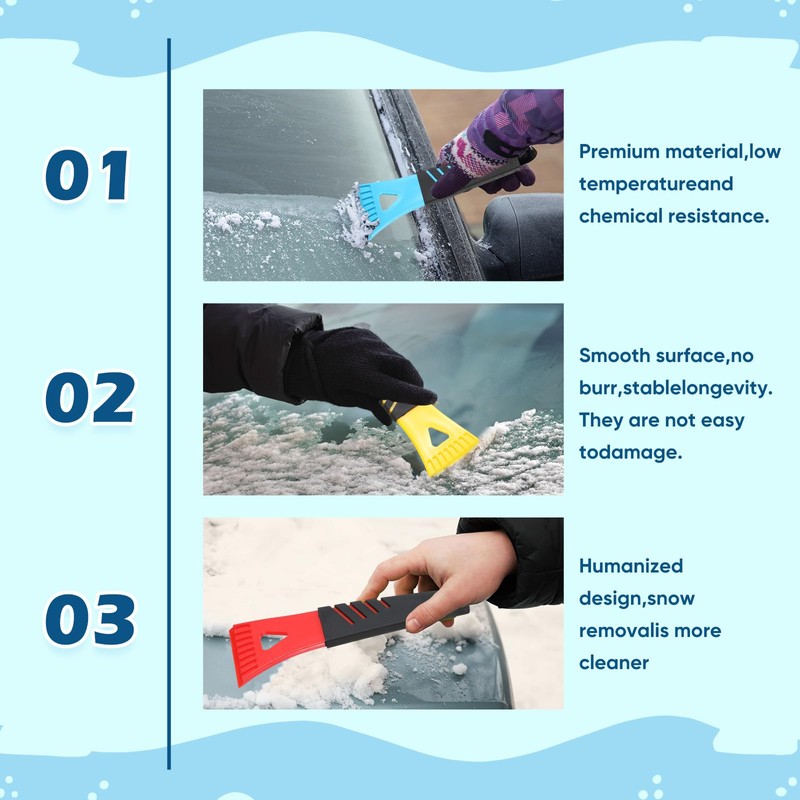 01

Premium material,low temperatureand chemical resistance.

02

Smooth surface,no burr,stablelongevity. They are not easy todamage.

03

Humanized design,snow removalis more cleaner