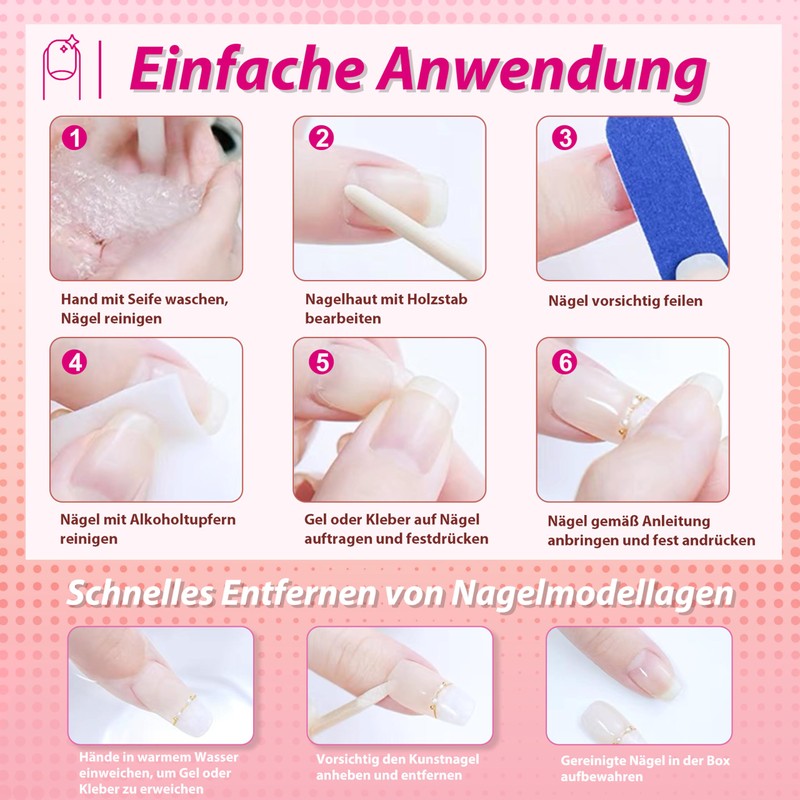 Einfache Anwendung

1
Hand mit Seife waschen, Nägel reinigen

2
Nagelhaut mit Holzstab bearbeiten

3
Nägel vorsichtig feilen

4
Nägel mit Alkoholtupfern reinigen

5
Gel oder Kleber auf Nägel auftragen und festdrücken

6
Nägel gemäß Anleitung anbringen und fest andrücken

Schnelles Entfernen von Nagelmodellagen

Hände in warmem Wasser einweichen, um Gel oder Kleber zu erweichen

Vorsichtig den Kunstnagel anheben und entfernen

Gereinigte Nägel in der Box aufbewahren