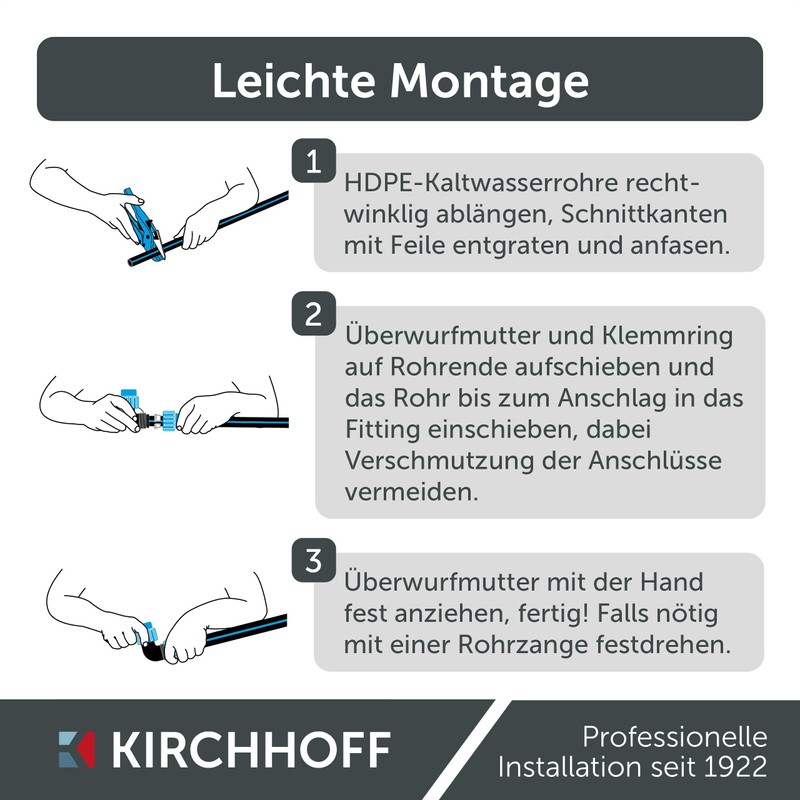 Leichte Montage

1

HDPE-Kaltwasserrohre rechtwinklig ablängen, Schnittkanten mit Feile entgraten und anfasen.

2

Überwurfmutter und Klemmring auf Rohrende aufschieben und das Rohr bis zum Anschlag in das Fitting einschieben, dabei Verschmutzung der Anschlüsse vermeiden.

3

Überwurfmutter mit der Hand fest anziehen, fertig! Falls nötig mit einer Rohrzange festdrehen.

KIRCHHOFF

Professionelle Installation seit 1922