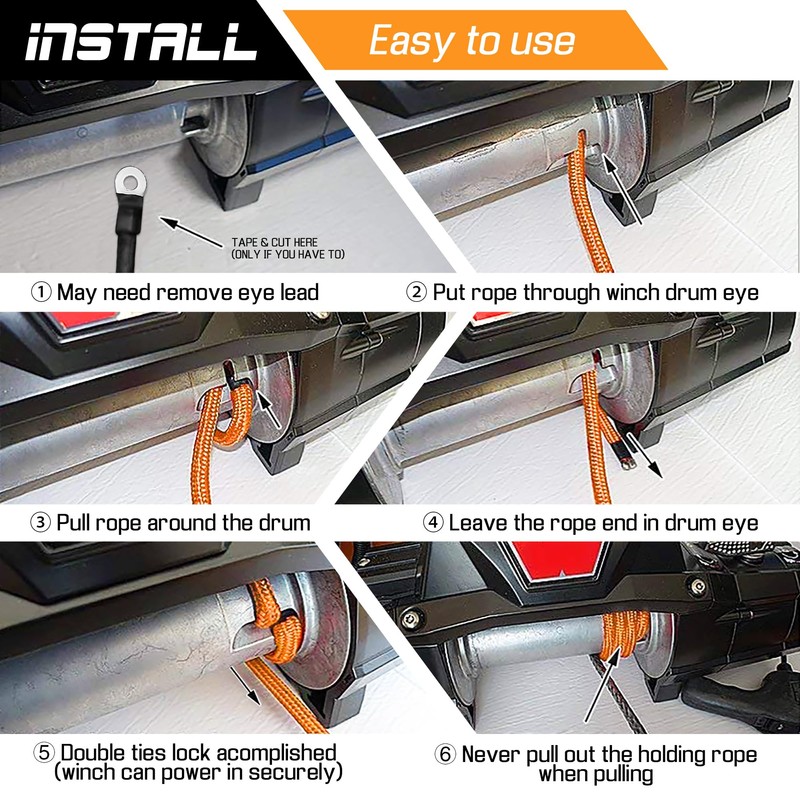 INSTALL

Easy to use

TAPE & CUT HERE
(ONLY IF YOU HAVE TO)

① May need remove eye lead

② Put rope through winch drum eye

③ Pull rope around the drum

④ Leave the rope end in drum eye

⑤ Double ties lock acomplished
(winch can power in securely)

⑥ Never pull out the holding rope when pulling