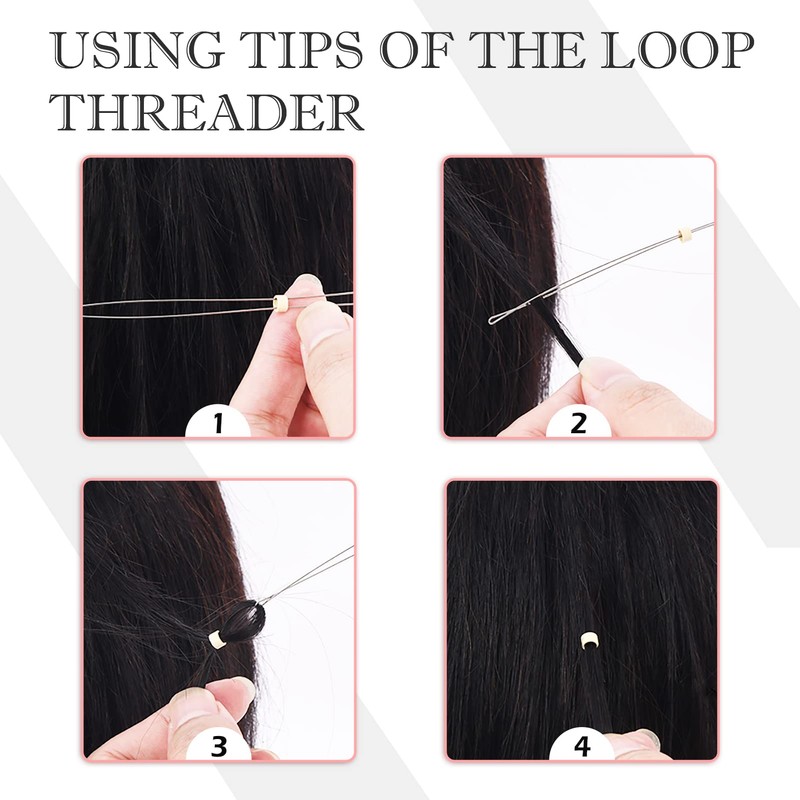 USING TIPS OF THE LOOP THREADER

1

2

3

4