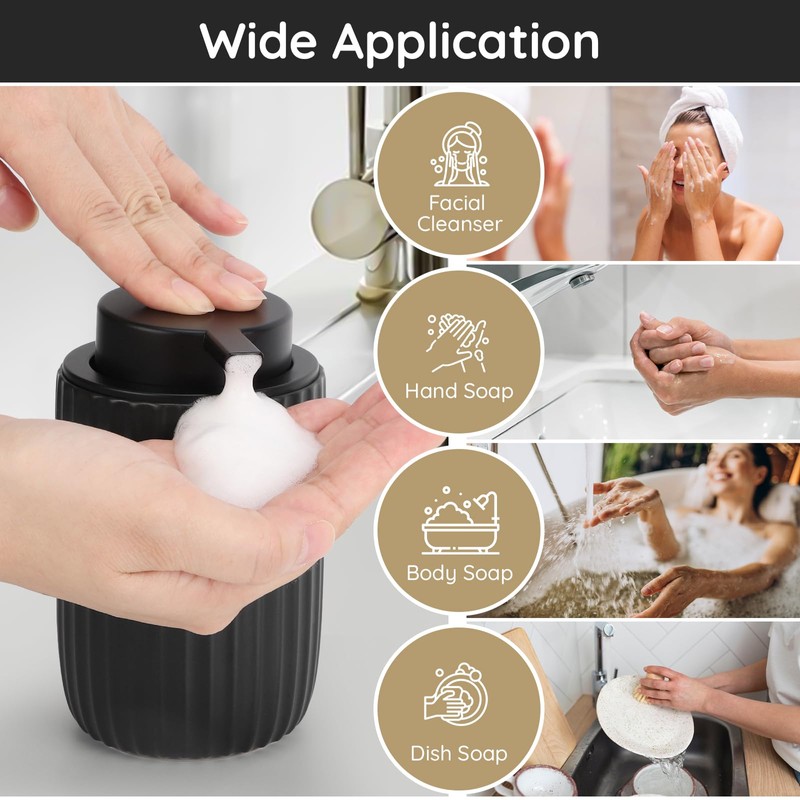 Wide Application

Facial Cleanser

Hand Soap

Body Soap

Dish Soap