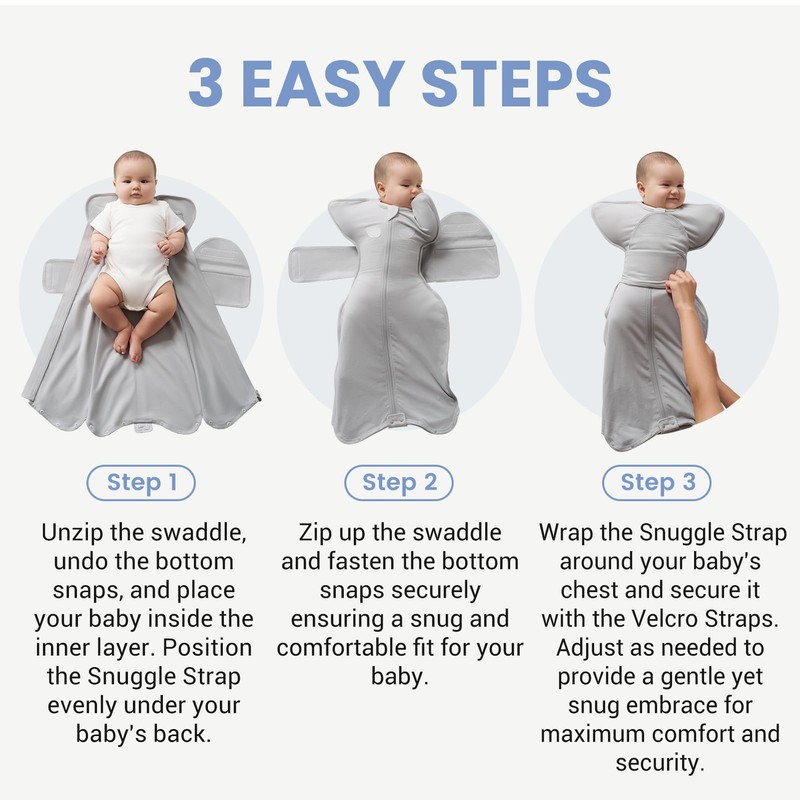 3 EASY STEPS

Step 1

Unzip the swaddle, undo the bottom snaps, and place your baby inside the inner layer. Position the Snuggle Strap evenly under your baby's back.

Step 2

Zip up the swaddle and fasten the bottom snaps securely ensuring a snug and comfortable fit for your baby.

Step 3

Wrap the Snuggle Strap around your baby's chest and secure it with the Velcro Straps. Adjust as needed to provide a gentle yet snug embrace for maximum comfort and security.