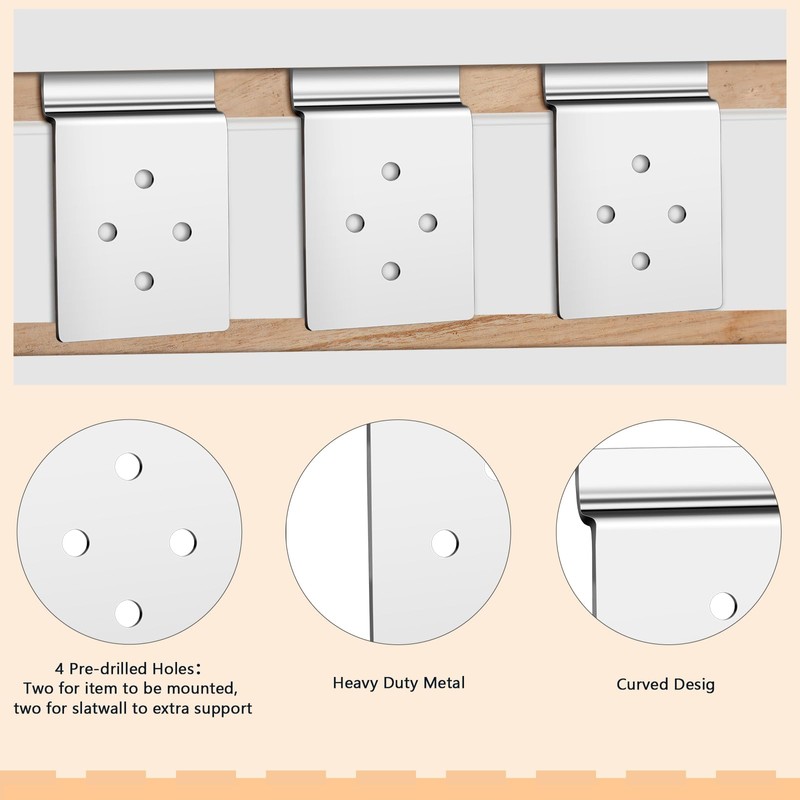 4 Pre-drilled Holes：
Two for item to be mounted,
two for slatwall to extra support

Heavy Duty Metal

Curved Desig