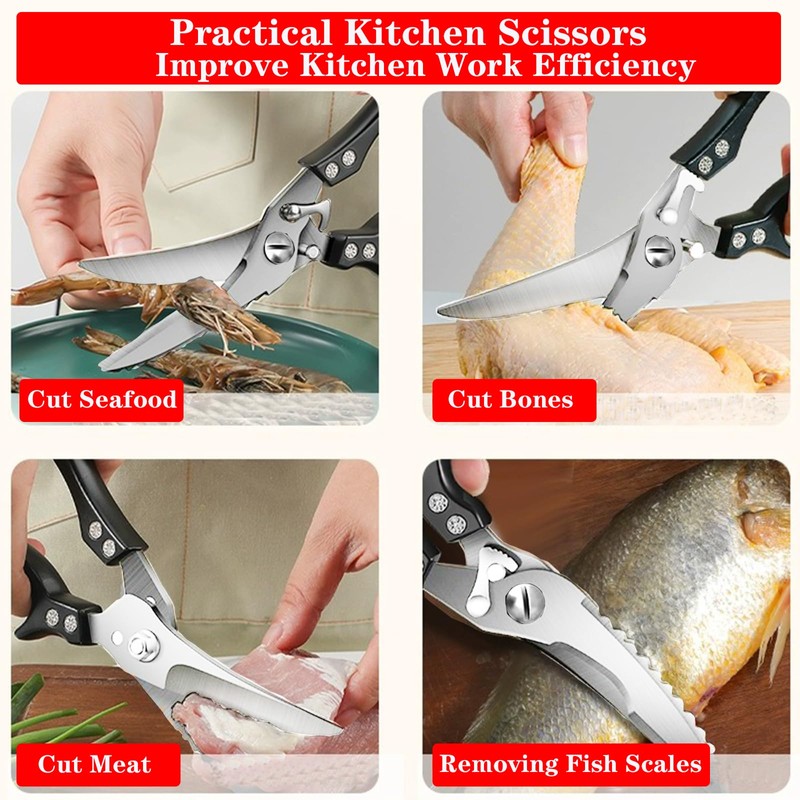 Practical Kitchen Scissors
Improve Kitchen Work Efficiency

Cut Seafood

Cut Bones

Cut Meat

Removing Fish Scales