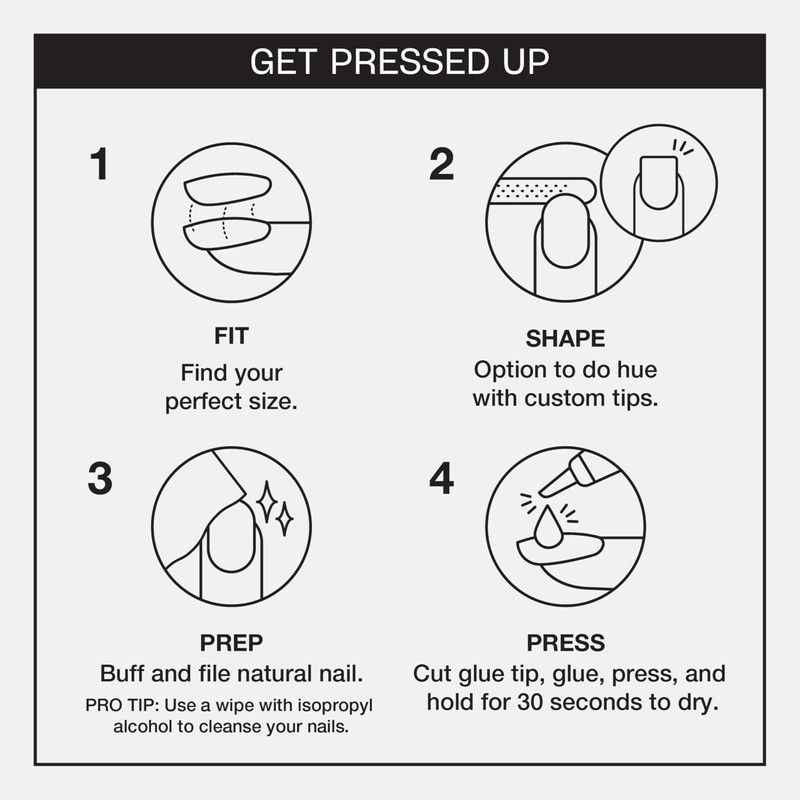 GET PRESSED UP

1

FIT
Find your perfect size.

2

SHAPE
Option to do hue with custom tips.

3

PREP
Buff and file natural nail.
PRO TIP: Use a wipe with isopropyl alcohol to cleanse your nails.

4

PRESS
Cut glue tip, glue, press, and hold for 30 seconds to dry.