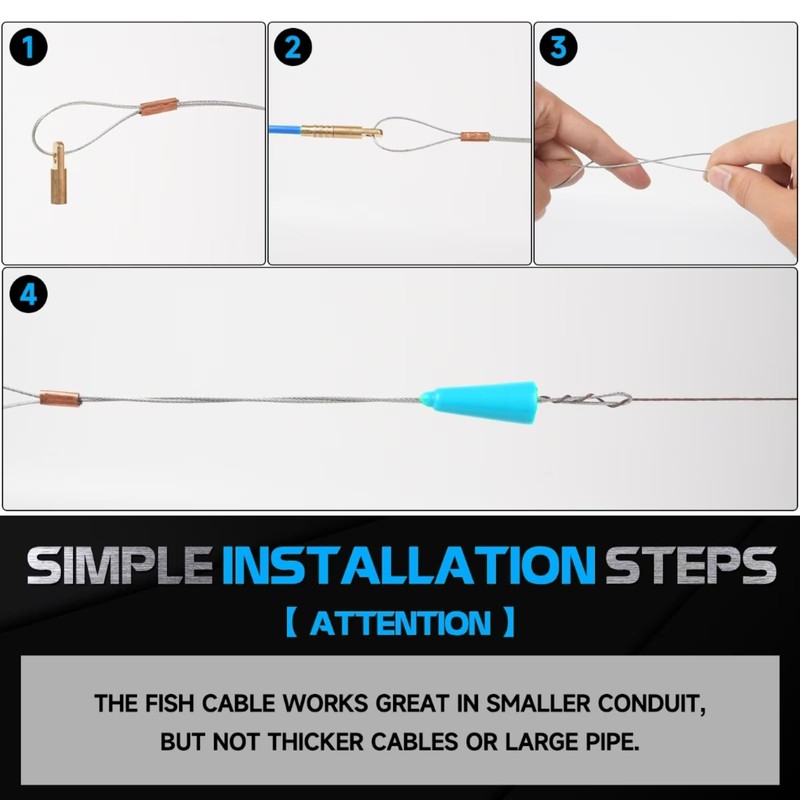 1

2

3

4

SIMPLE INSTALLATION STEPS

【 ATTENTION 】

THE FISH CABLE WORKS GREAT IN SMALLER CONDUIT, BUT NOT THICKER CABLES OR LARGE PIPE.