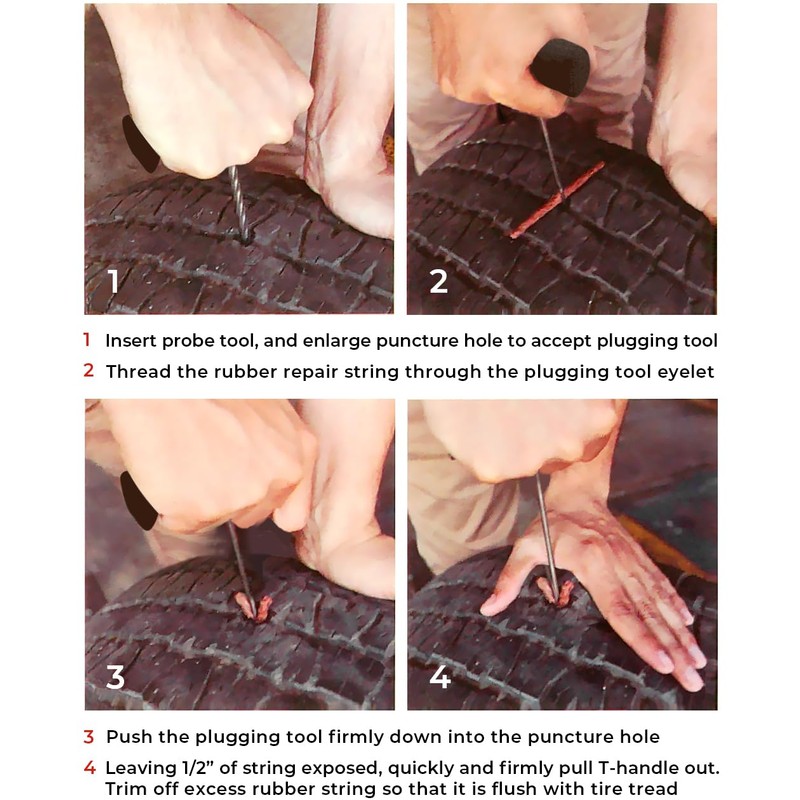 1

2

1 Insert probe tool, and enlarge puncture hole to accept plugging tool
2 Thread the rubber repair string through the plugging tool eyelet

3

4

3 Push the plugging tool firmly down into the puncture hole
4 Leaving 1/2" of string exposed, quickly and firmly pull T-handle out. Trim off excess rubber string so that it is flush with tire tread