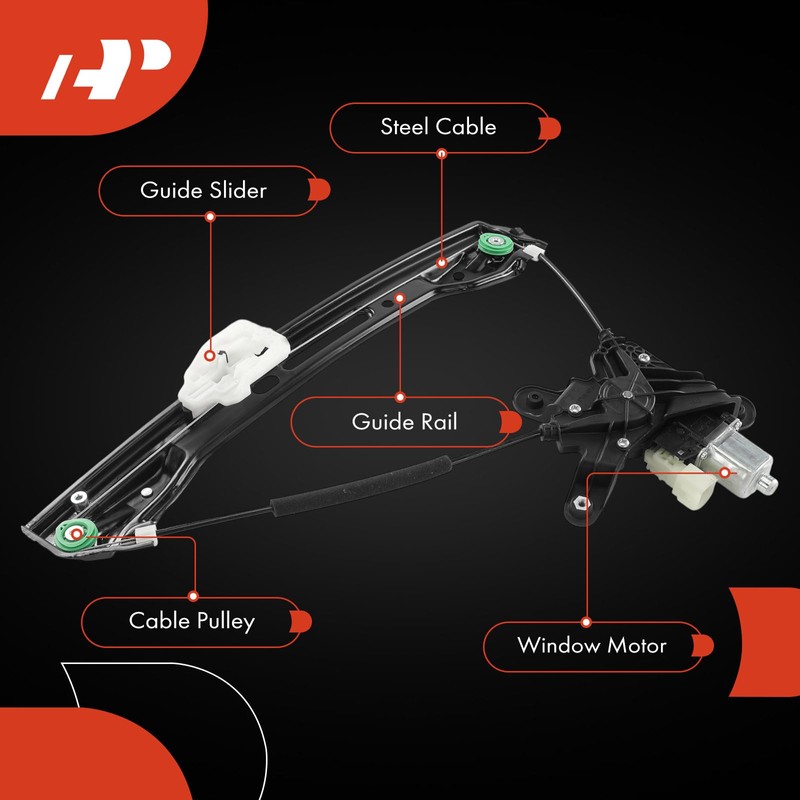 AP

Steel Cable

Guide Slider

Guide Rail

Cable Pulley

Window Motor